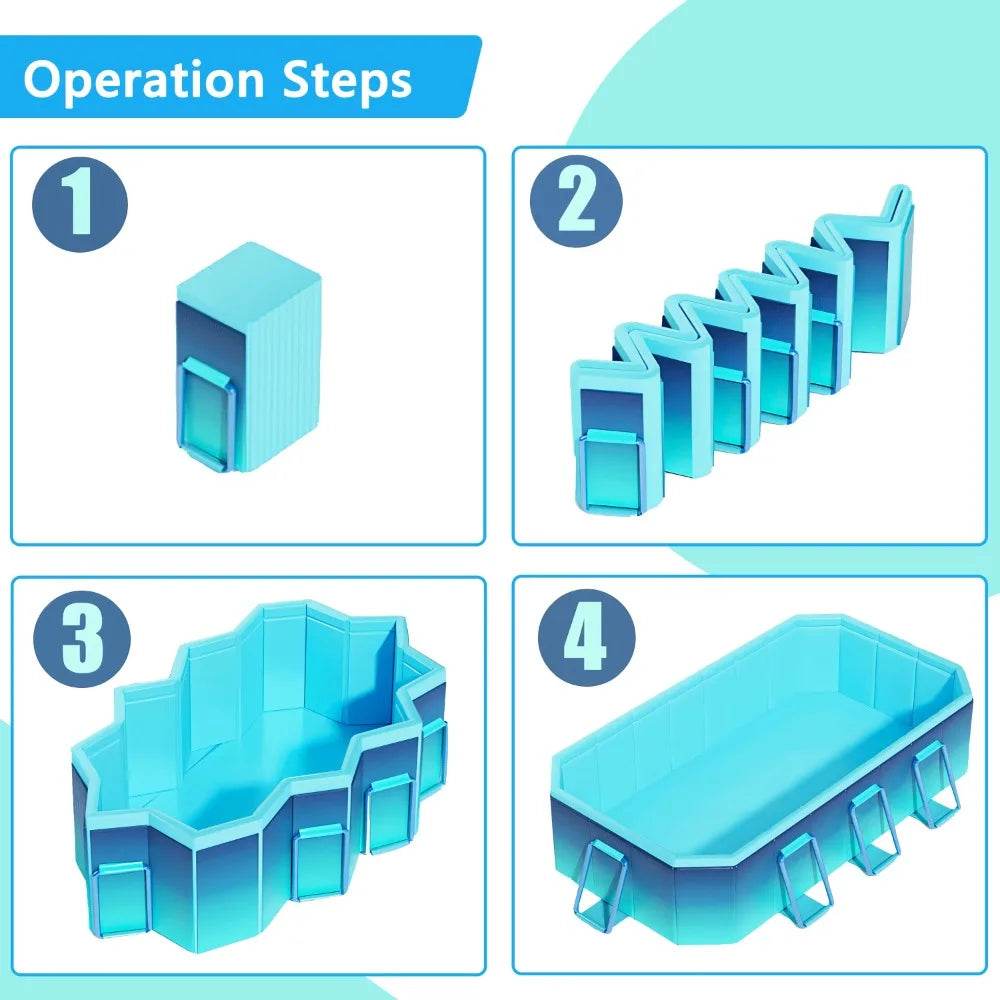 Operation Steps

1

2

3

4