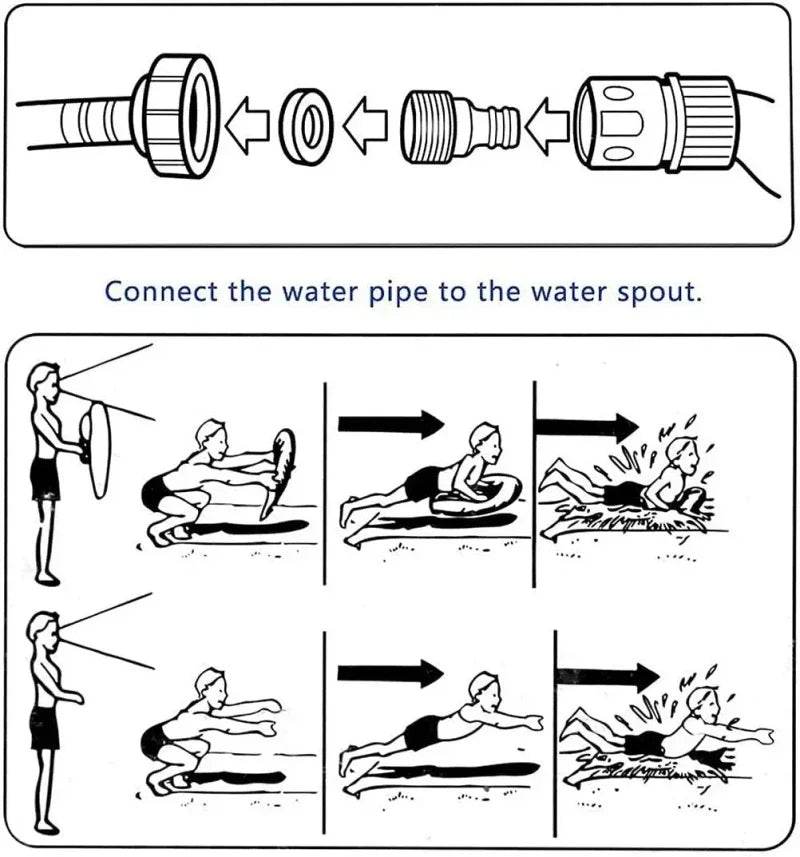 Connect the water pipe to the water spout.