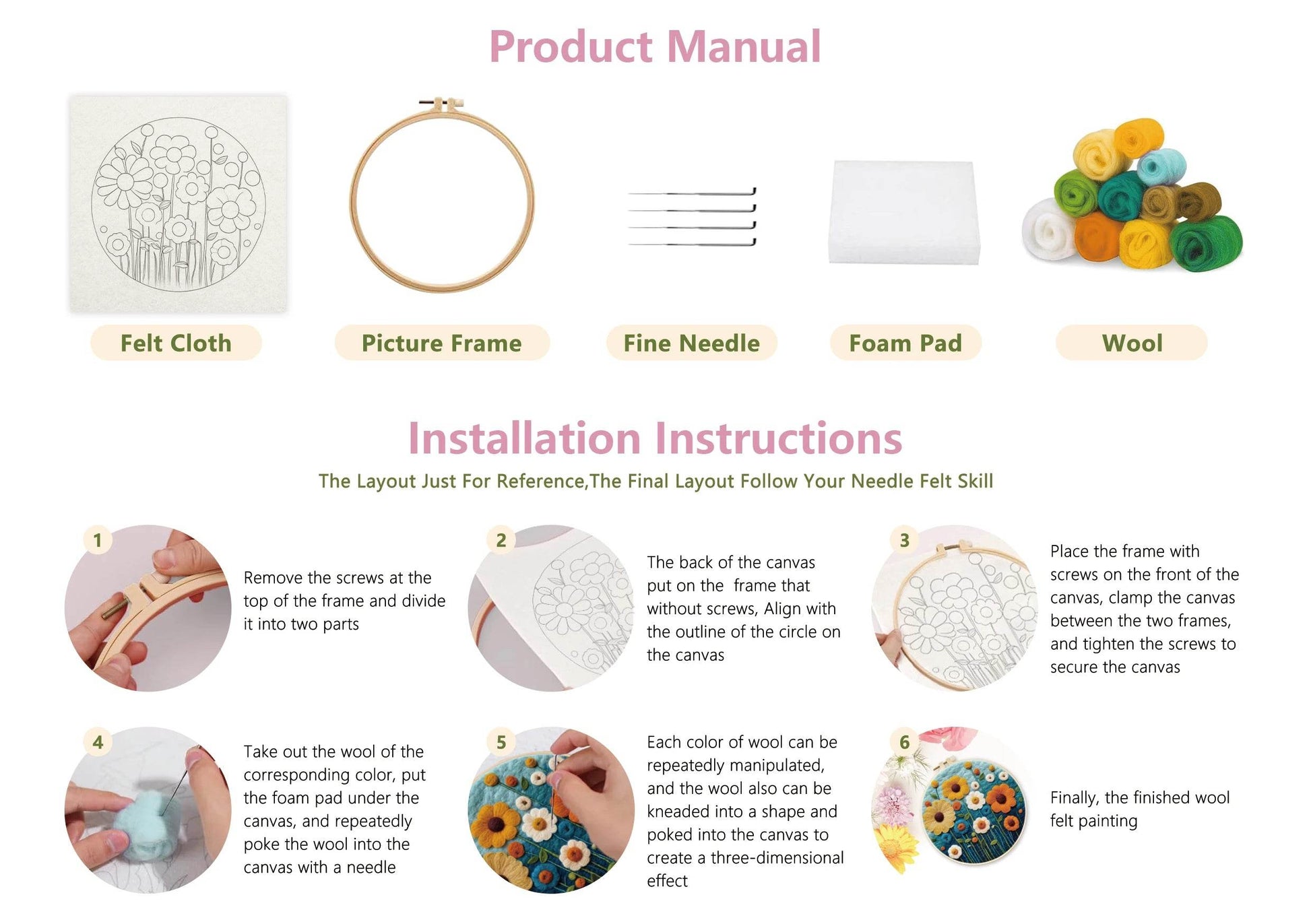 Product Manual

Felt Cloth

Picture Frame

Fine Needle

Foam Pad

Wool

Installation Instructions

The Layout Just For Reference,The Final Layout Follow Your Needle Felt Skill

1

Remove the screws at the top of the frame and divide it into two parts

2

The back of the canvas put on the frame that without screws, Align with the outline of the circle on the canvas

3

Place the frame with screws on the front of the canvas, clamp the canvas between the two frames, and tighten the screws to secure the canvas

4

Take out the wool of the corresponding color, put the foam pad under the canvas, and repeatedly poke the wool into the canvas with a needle

5

Each color of wool can be repeatedly manipulated, and the wool also can be kneaded into a shape and poked into the canvas to create a three-dimensional effect

6

Finally, the finished wool felt painting