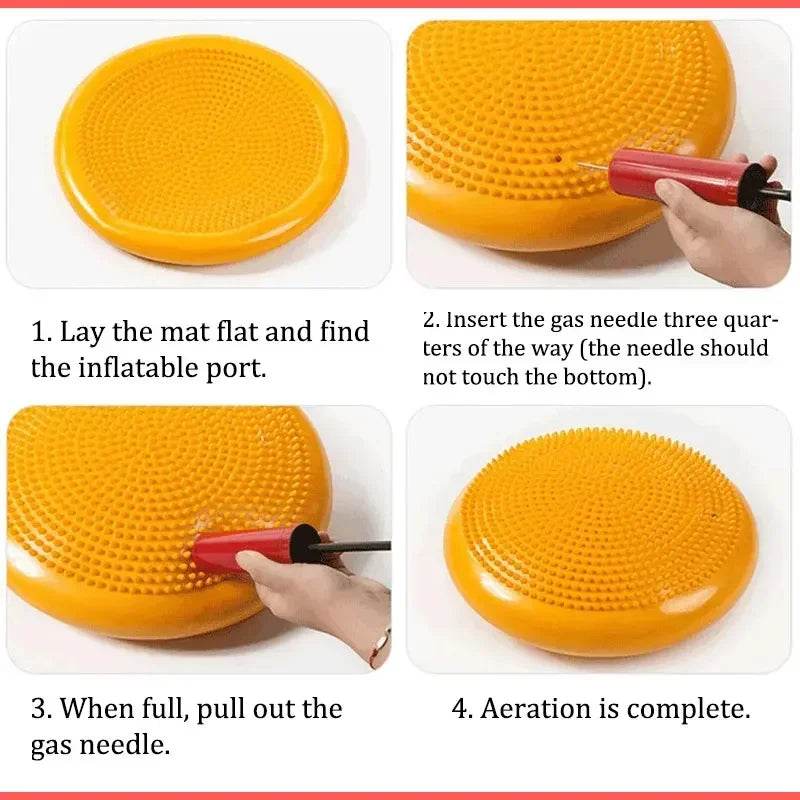 1. Lay the mat flat and find the inflatable port.

2. Insert the gas needle three quarters of the way (the needle should not touch the bottom).

3. When full, pull out the gas needle.

4. Aeration is complete.