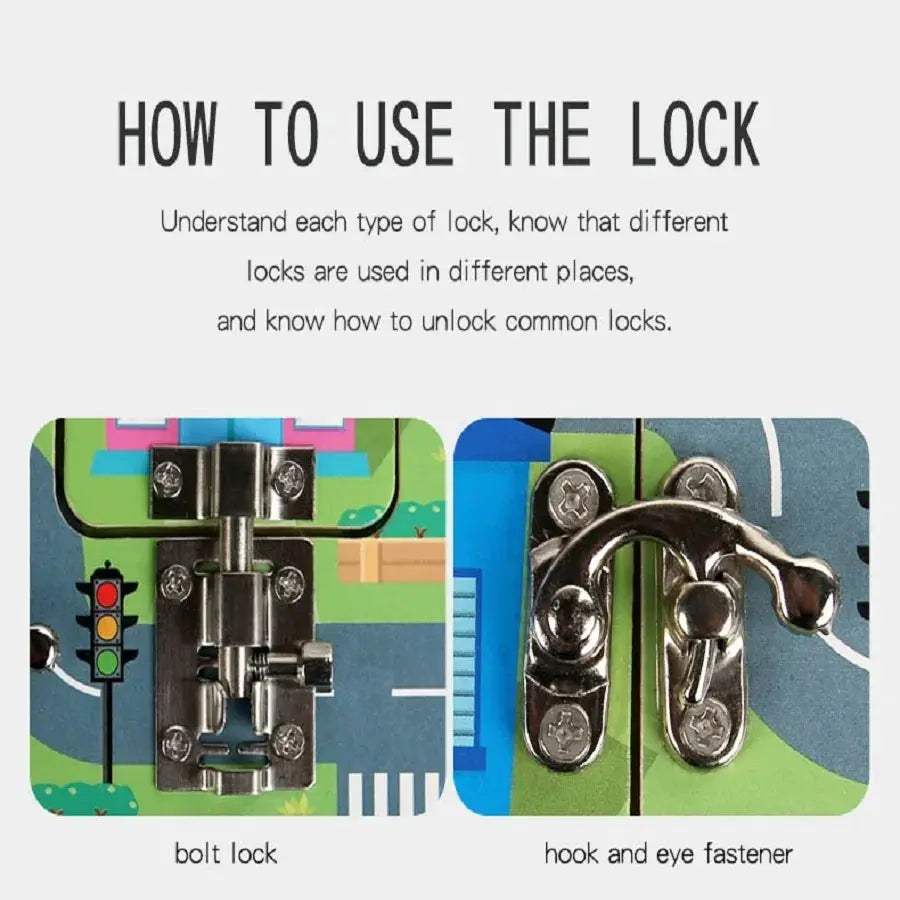 HOW TO USE THE LOCK

Understand each type of lock, know that different locks are used in different places, and know how to unlock common locks.

bolt lock

hook and eye fastener