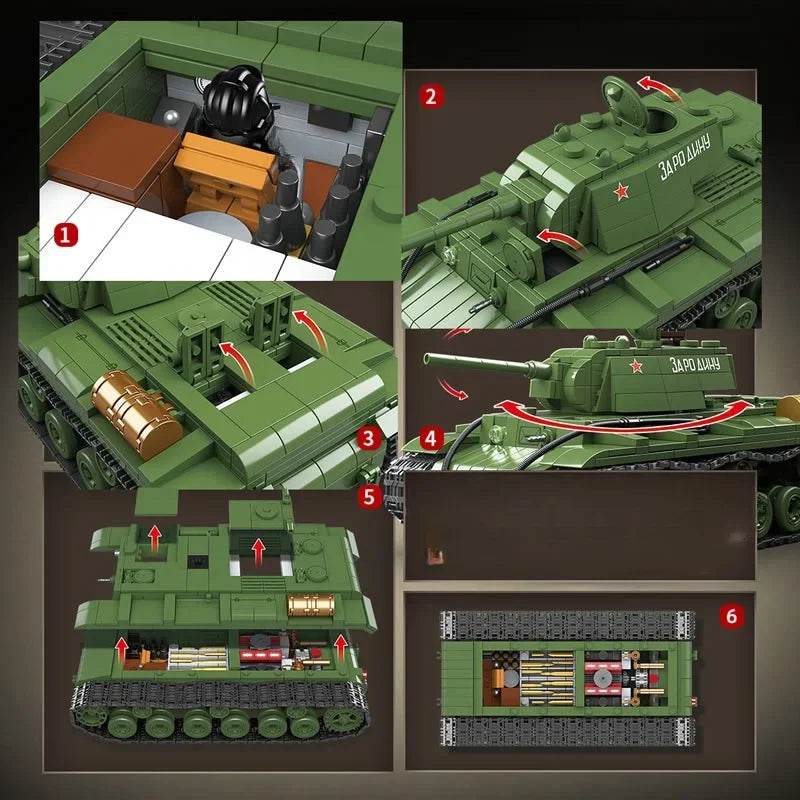 1

2

ЗА РОДИНУ

3

4

ЗА РОДИНУ

5

6