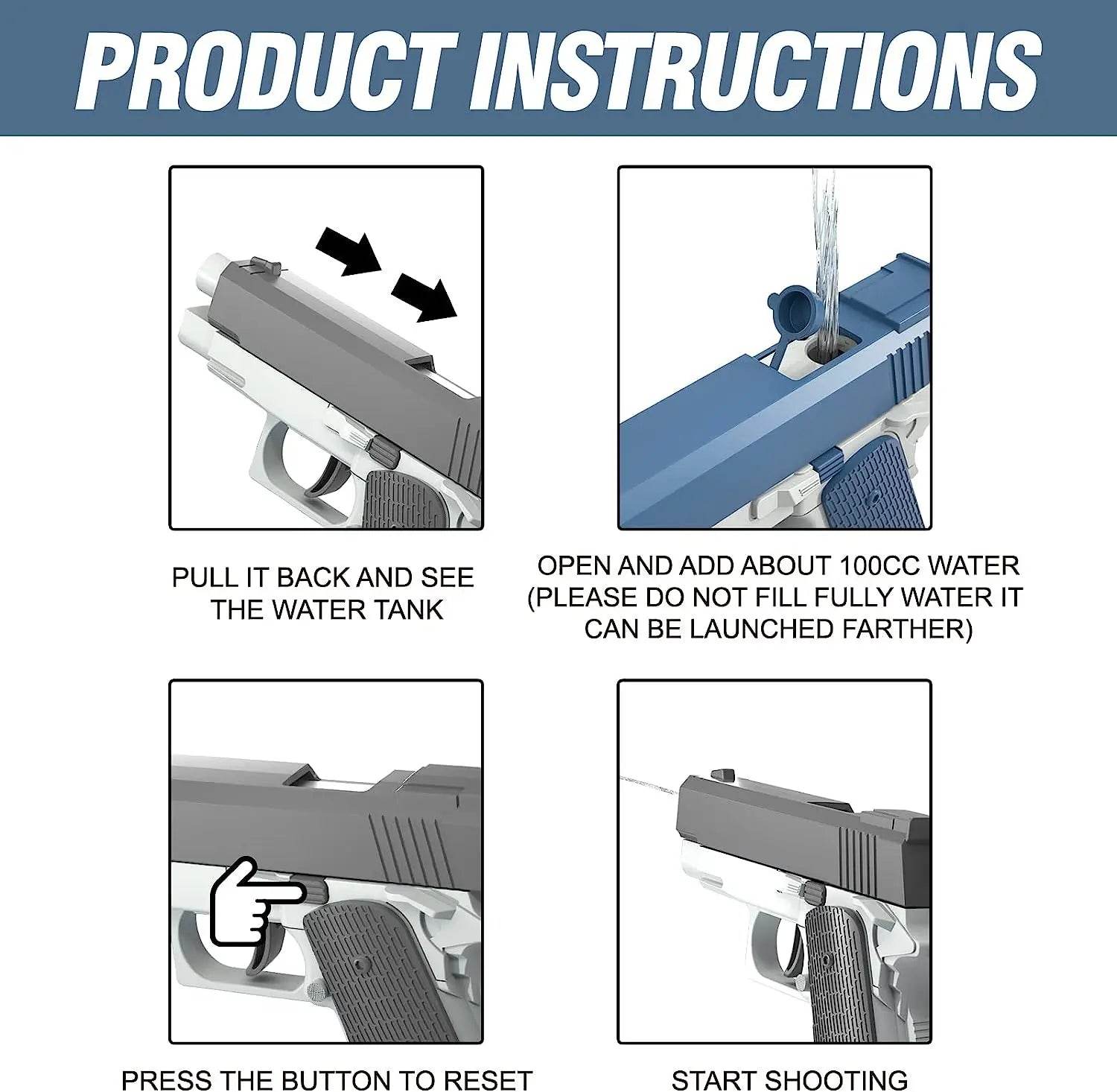 PRODUCT INSTRUCTIONS

PULL IT BACK AND SEE THE WATER TANK

OPEN AND ADD ABOUT 100CC WATER (PLEASE DO NOT FILL FULLY WATER IT CAN BE LAUNCHED FARTHER)

PRESS THE BUTTON TO RESET

START SHOOTING