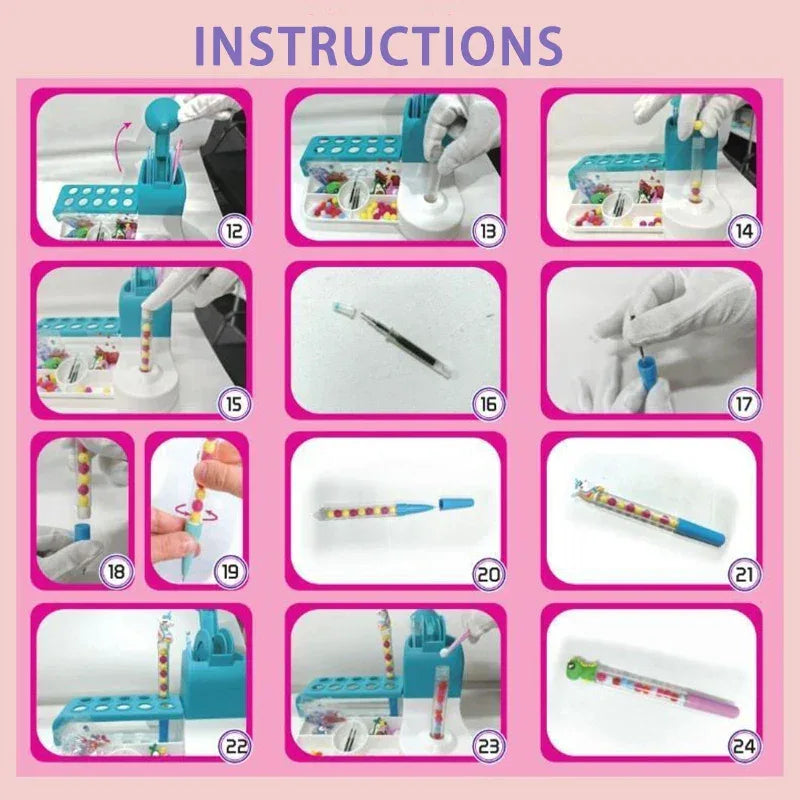 INSTRUCTIONS

12

13

14

15

16

17

18

19

20

21

22

23

24