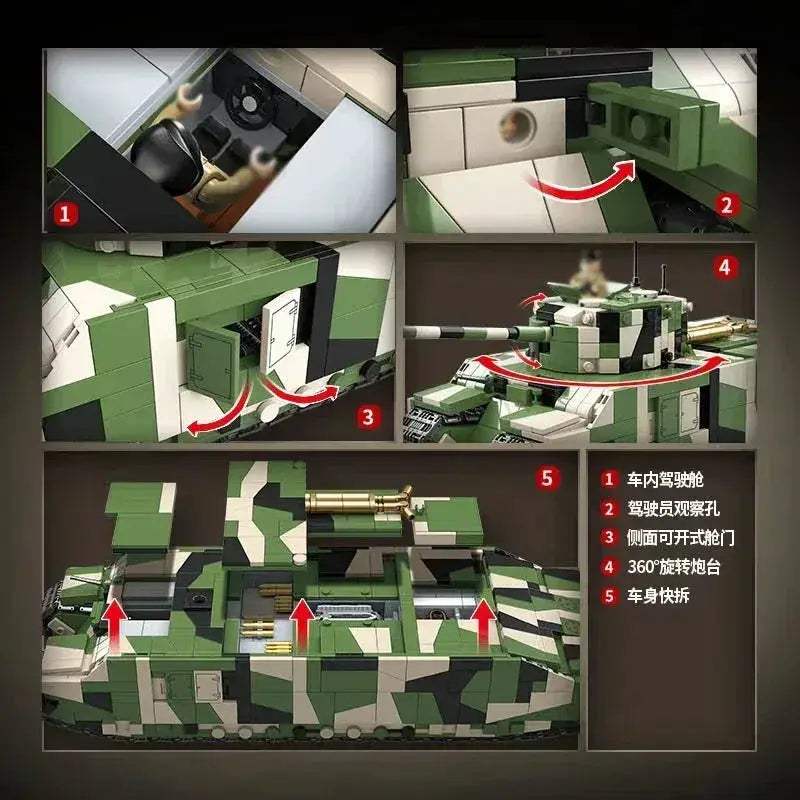 1

2

3

4

5

1 车内驾驶舱
2 驾驶员观察孔
3 侧面可开式舱门
4 360°旋转炮台
5 车身快拆