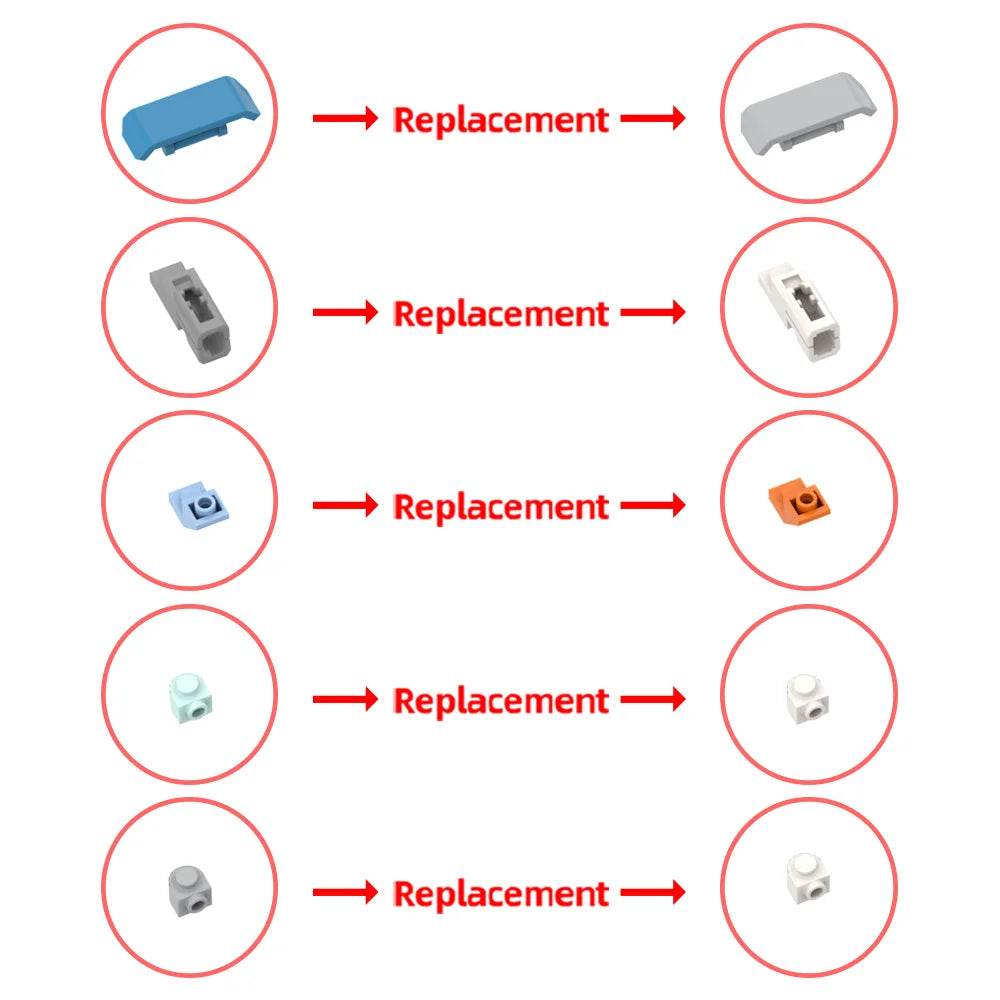 Replacement

Replacement

Replacement

Replacement

Replacement