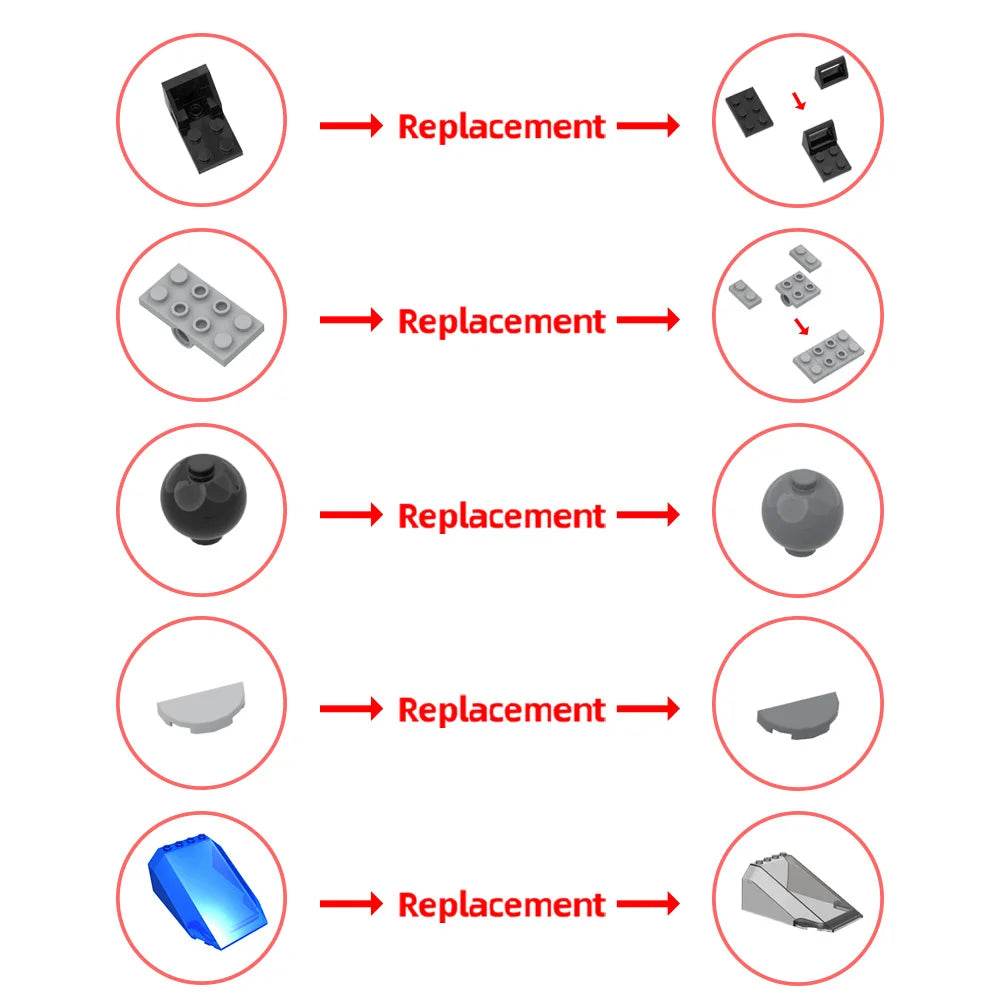 Replacement

Replacement

Replacement

Replacement

Replacement