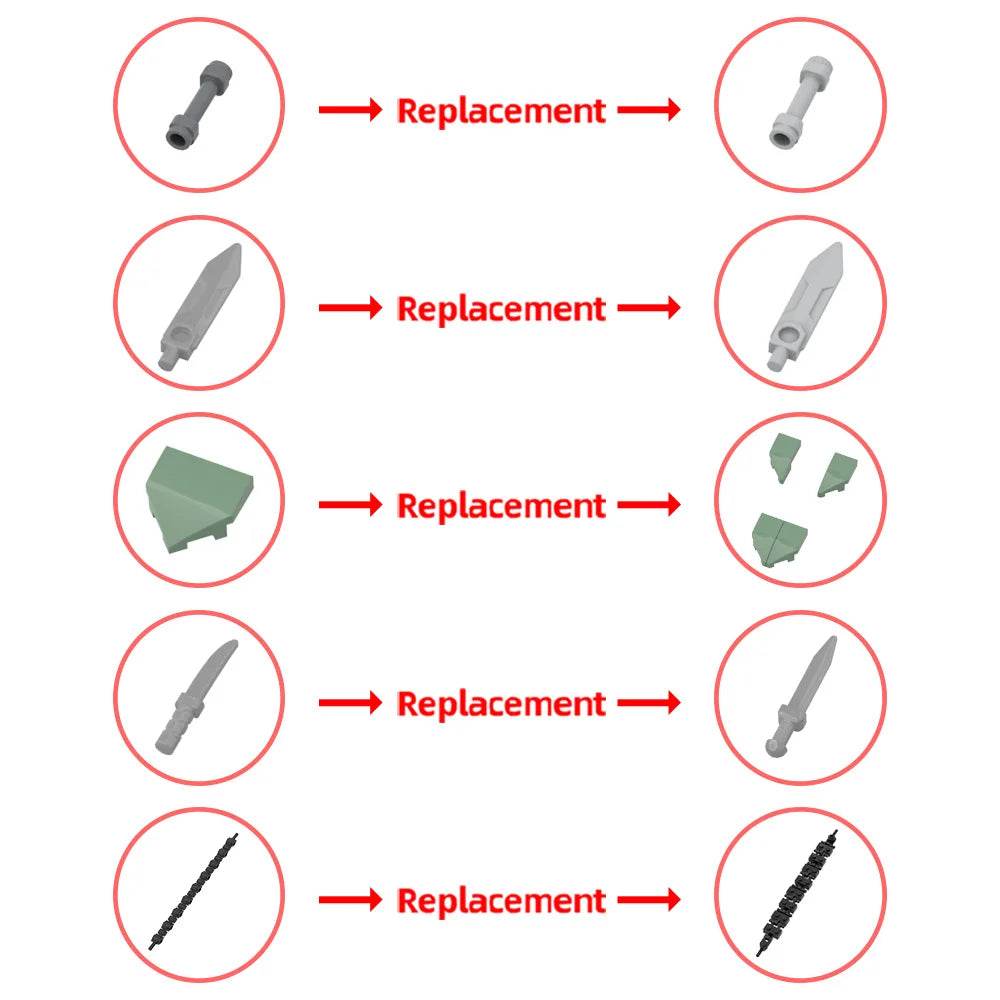 Replacement

Replacement

Replacement

Replacement

Replacement