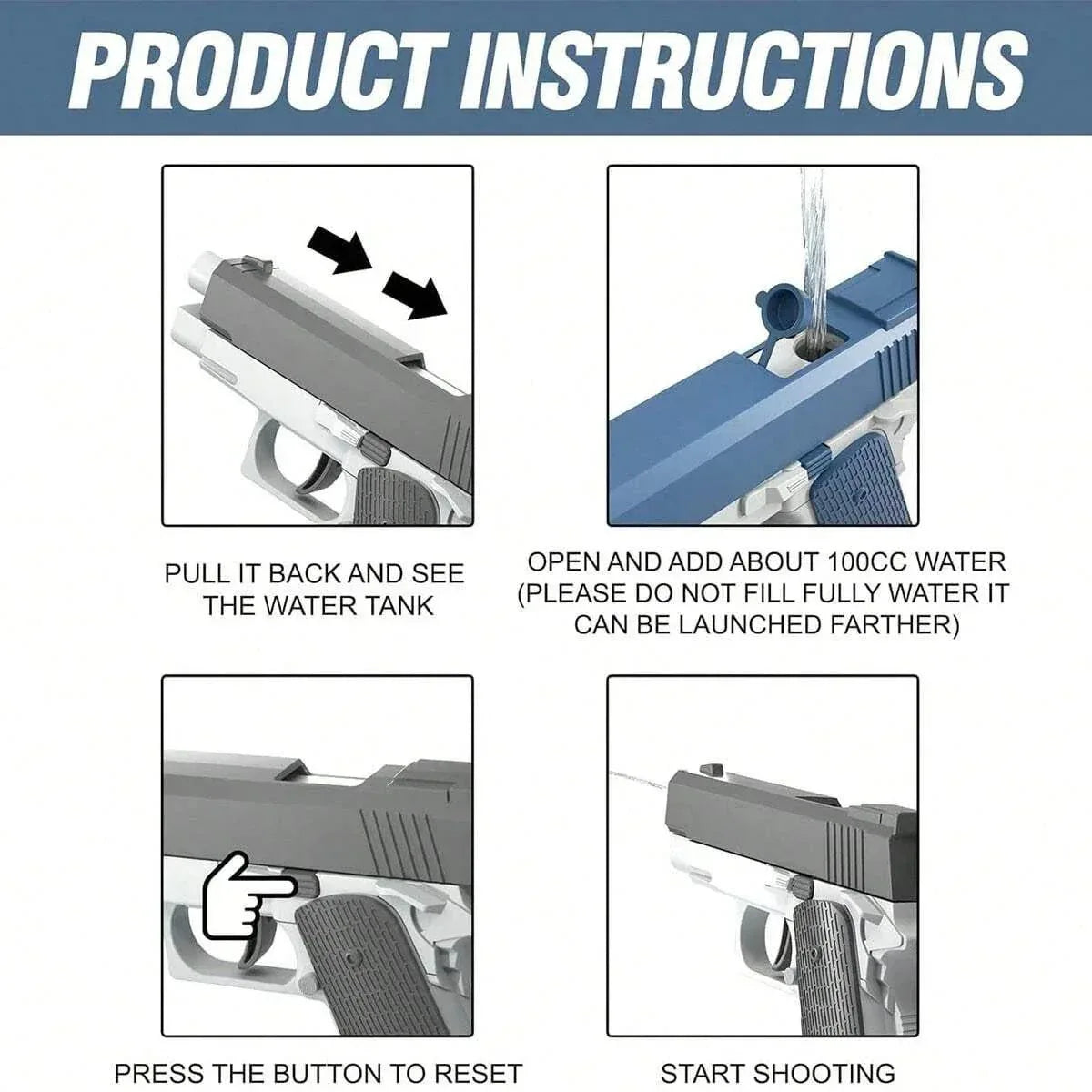 PRODUCT INSTRUCTIONS

PULL IT BACK AND SEE THE WATER TANK

OPEN AND ADD ABOUT 100CC WATER (PLEASE DO NOT FILL FULLY WATER IT CAN BE LAUNCHED FARTHER)

PRESS THE BUTTON TO RESET

START SHOOTING