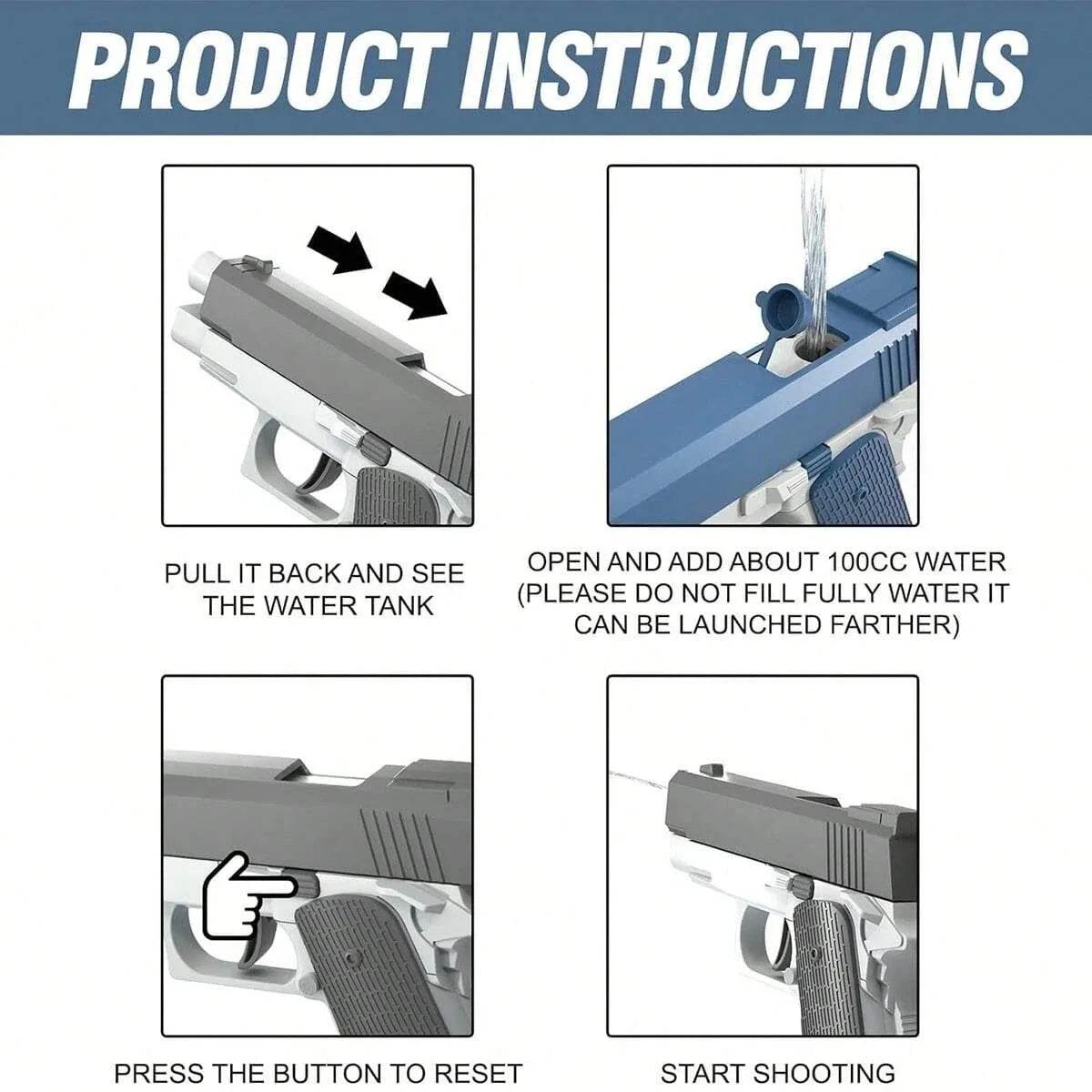 PRODUCT INSTRUCTIONS

PULL IT BACK AND SEE THE WATER TANK

OPEN AND ADD ABOUT 100CC WATER (PLEASE DO NOT FILL FULLY WATER IT CAN BE LAUNCHED FARTHER)

PRESS THE BUTTON TO RESET

START SHOOTING