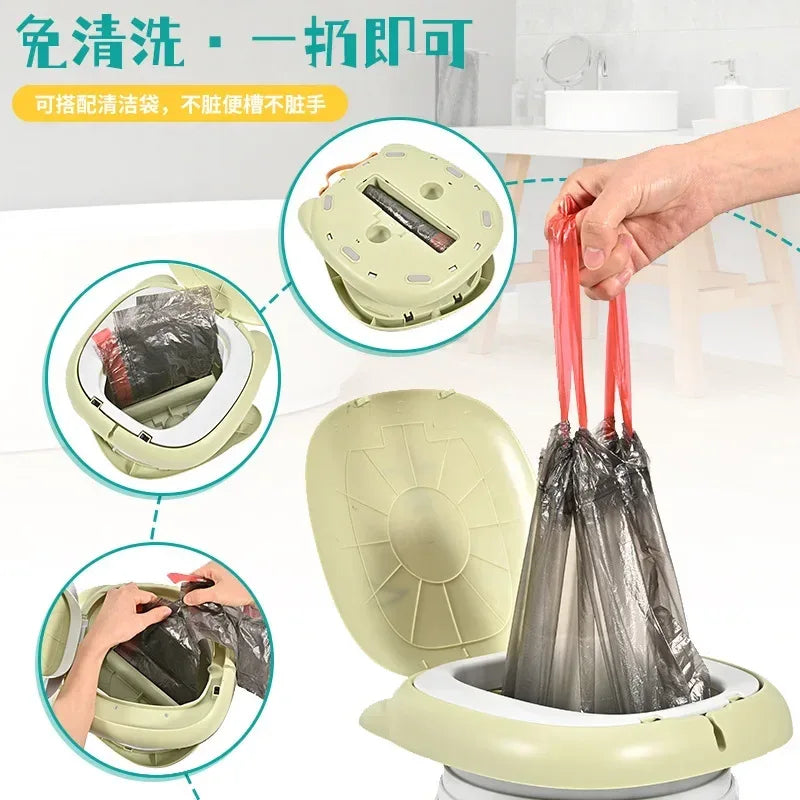 免清洗 · 一扔即可

可搭配清洁袋，不脏便槽不脏手