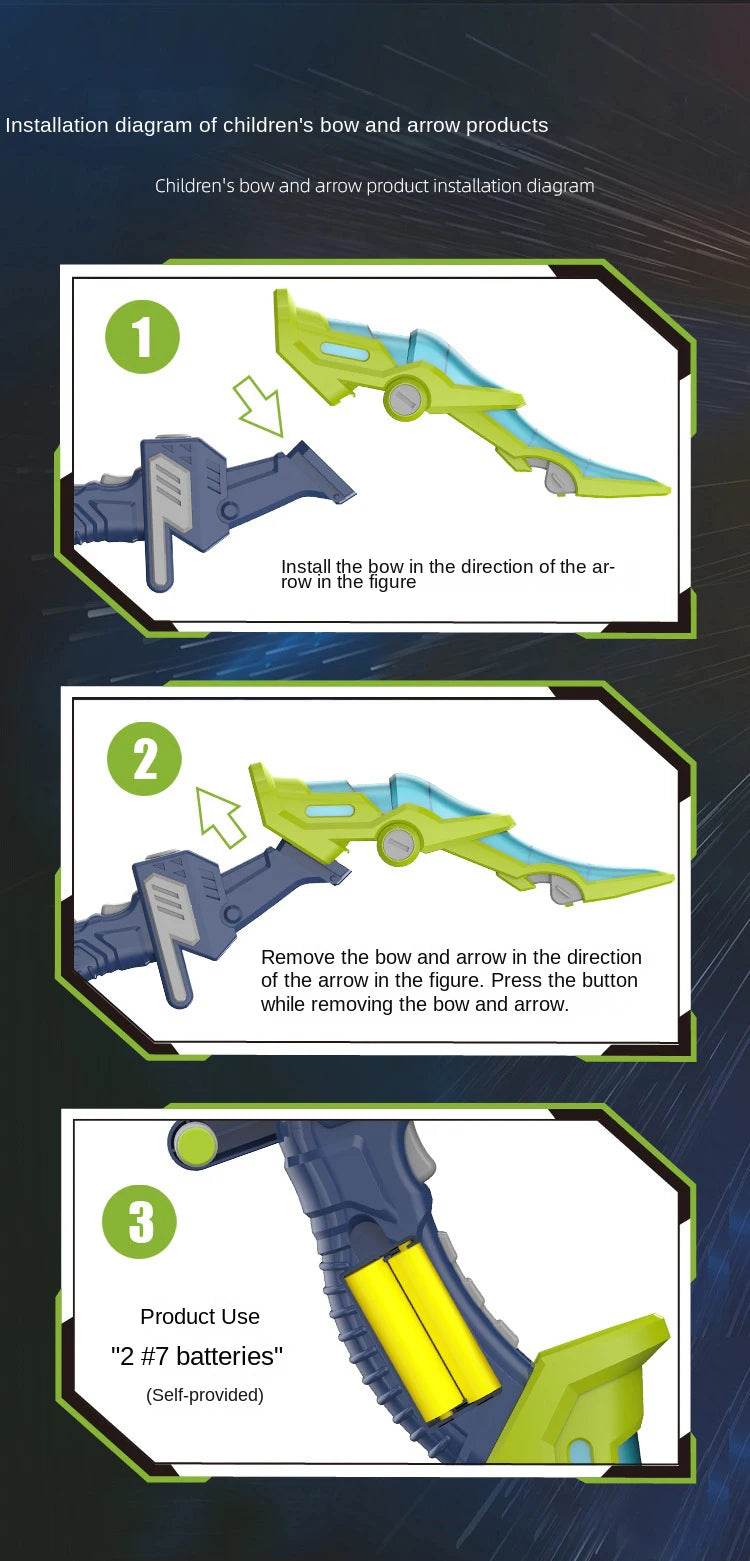 Installation diagram of children's bow and arrow products

Children's bow and arrow product installation diagram

1

Install the bow in the direction of the arrow in the figure

2

Remove the bow and arrow in the direction of the arrow in the figure. Press the button while removing the bow and arrow.

3

Product Use

"2 #7 batteries"

(Self-provided)