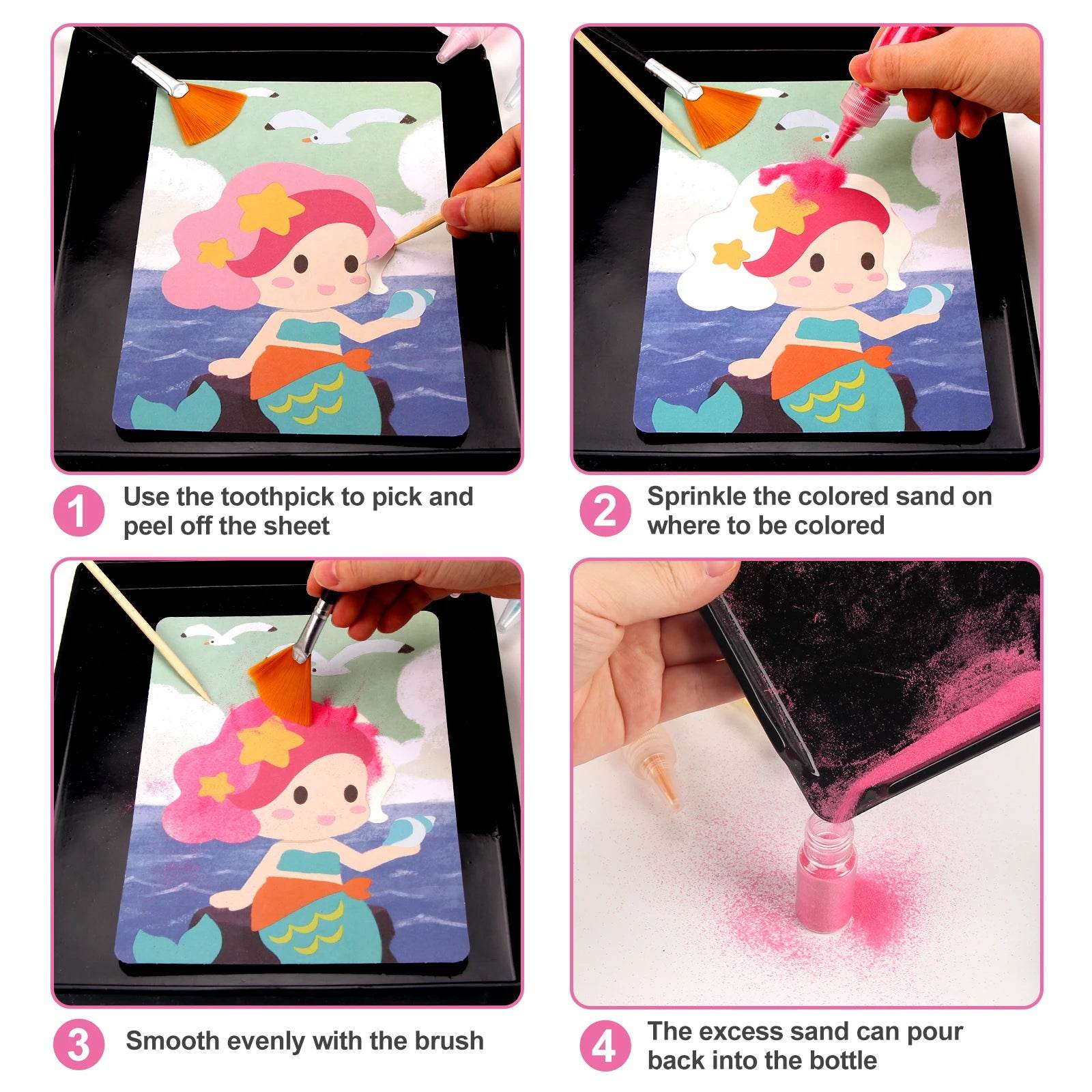 1 Use the toothpick to pick and peel off the sheet

2 Sprinkle the colored sand on where to be colored

3 Smooth evenly with the brush

4 The excess sand can pour back into the bottle