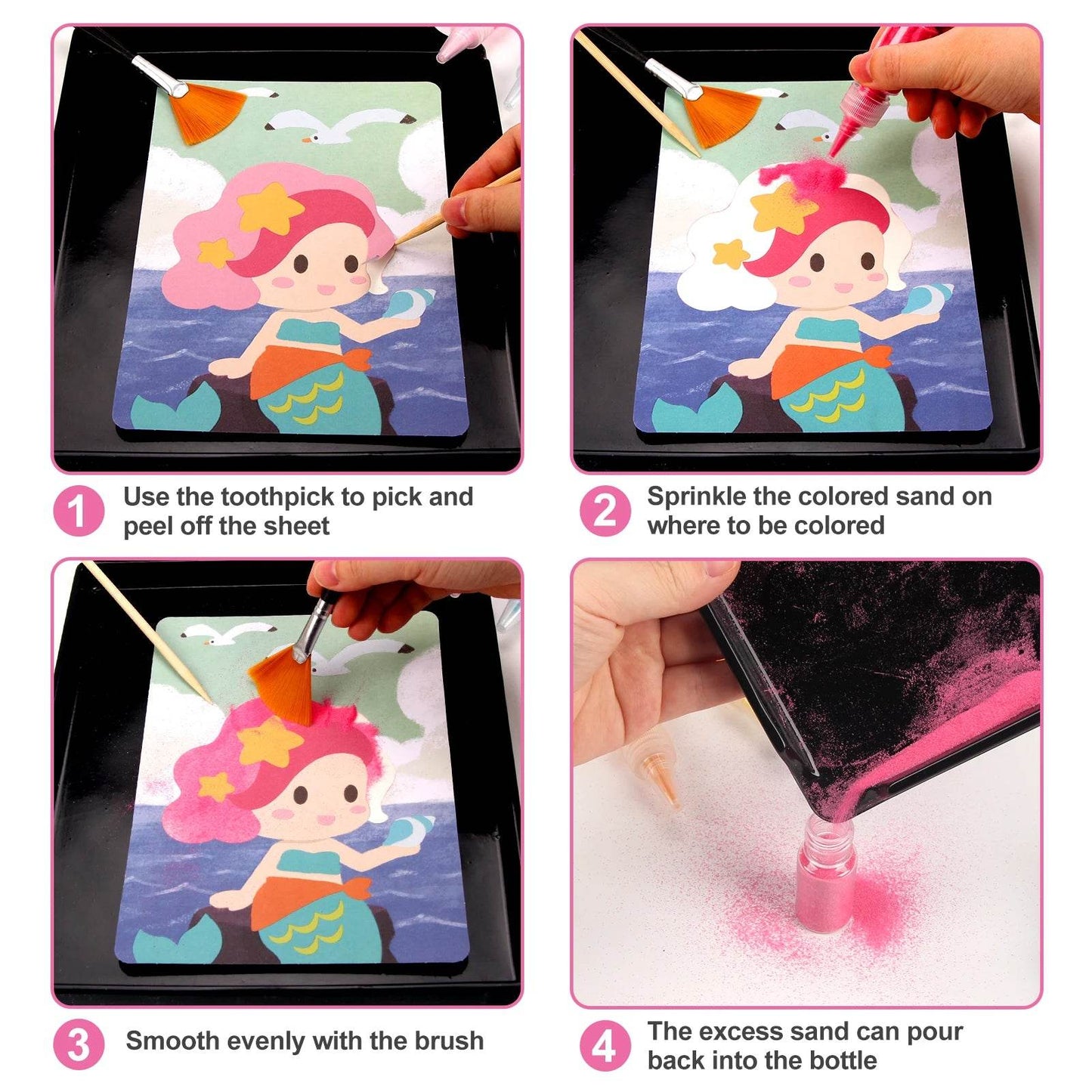 1 Use the toothpick to pick and peel off the sheet

2 Sprinkle the colored sand on where to be colored

3 Smooth evenly with the brush

4 The excess sand can pour back into the bottle