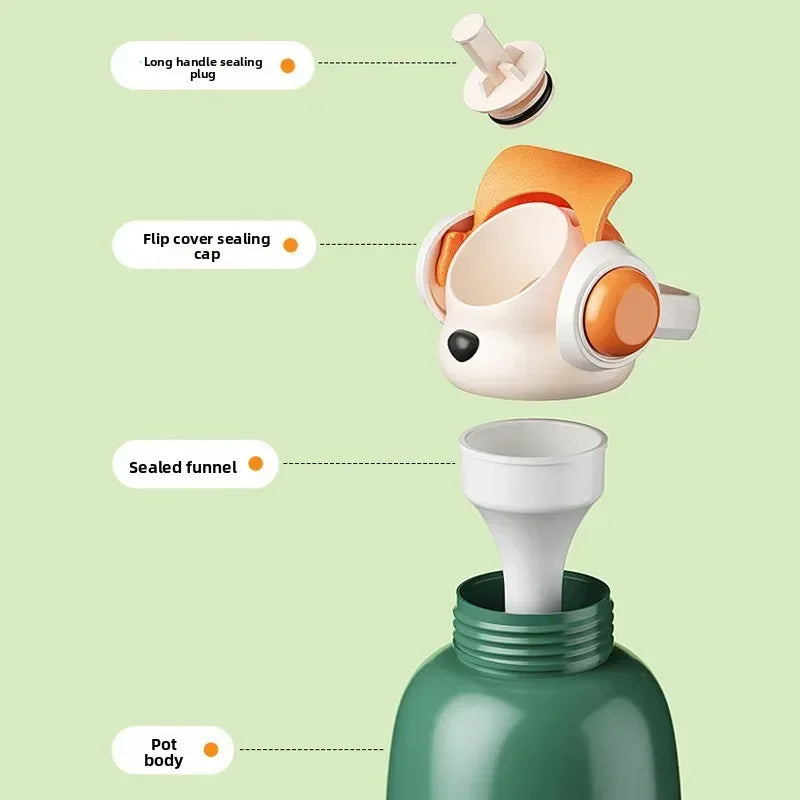 Long handle sealing plug

Flip cover sealing cap

Sealed funnel

Pot body