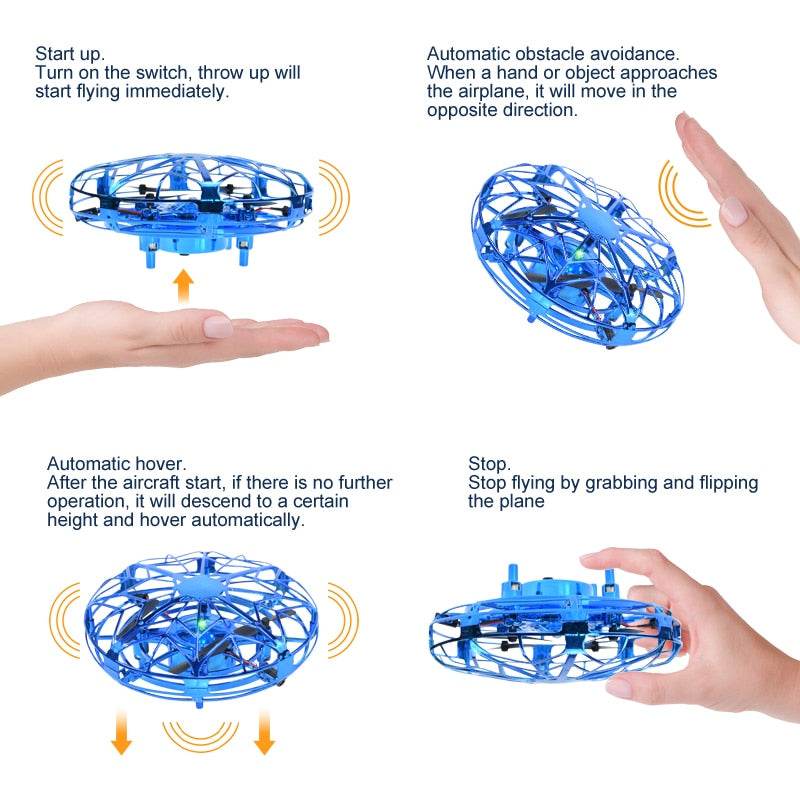 Start up.
Turn on the switch, throw up will start flying immediately.

Automatic obstacle avoidance.
When a hand or object approaches the airplane, it will move in the opposite direction.

Automatic hover.
After the aircraft start, if there is no further operation, it will descend to a certain height and hover automatically.

Stop.
Stop flying by grabbing and flipping the plane