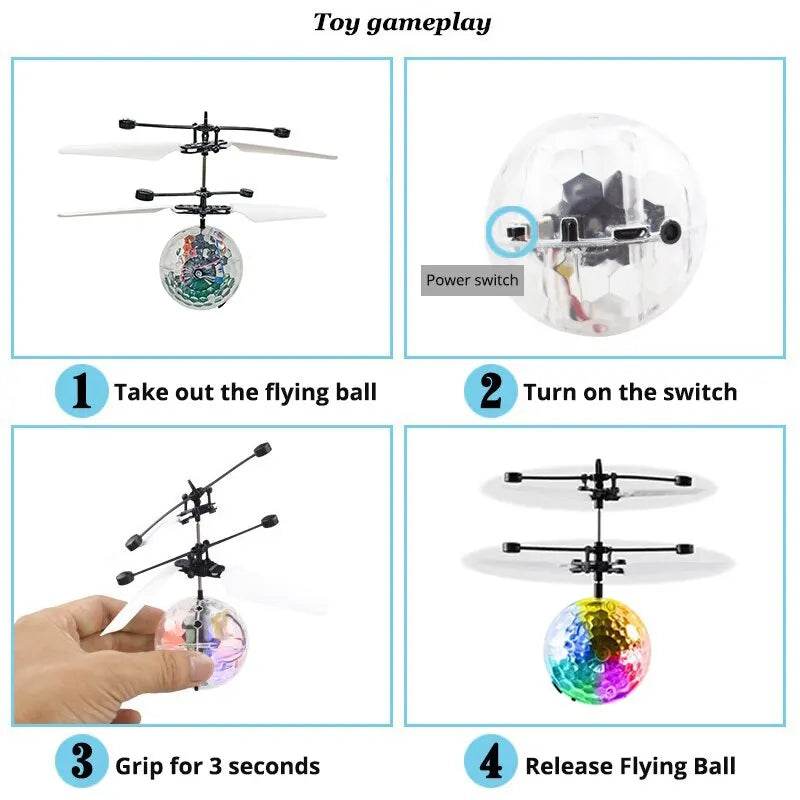 Toy gameplay

Power switch

1 Take out the flying ball

2 Turn on the switch

3 Grip for 3 seconds

4 Release Flying Ball