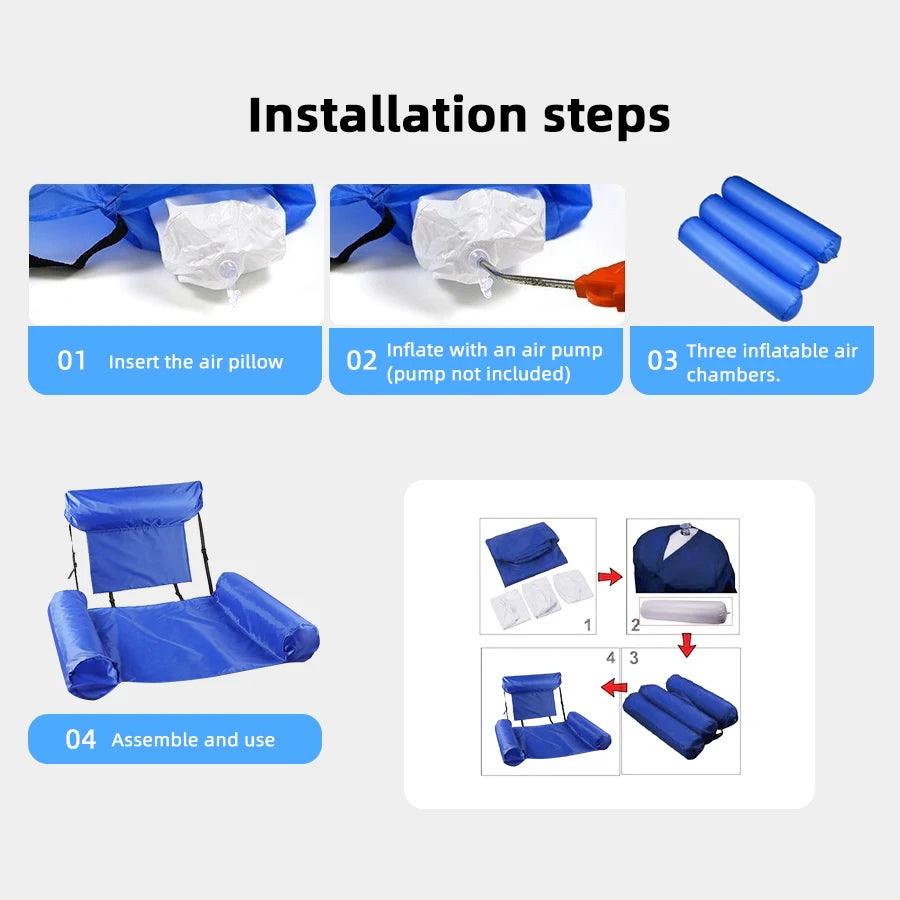 Installation steps

01 Insert the air pillow

02 Inflate with an air pump (pump not included)

03 Three inflatable air chambers.

04 Assemble and use

1

2

4

3