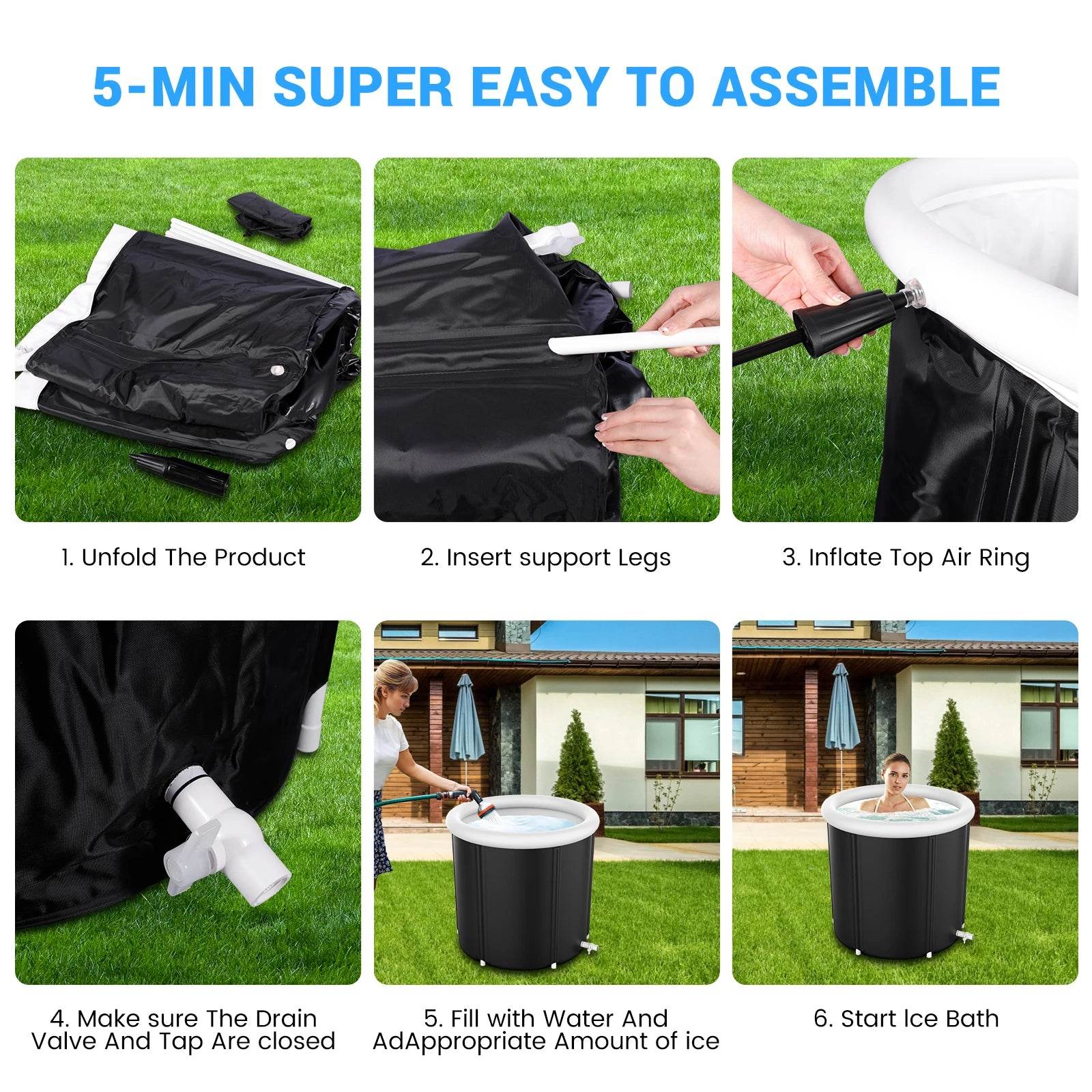 5-MIN SUPER EASY TO ASSEMBLE

1. Unfold The Product

2. Insert support Legs

3. Inflate Top Air Ring

4. Make sure The Drain Valve And Tap Are closed

5. Fill with Water And AdAppropriate Amount of ice

6. Start Ice Bath