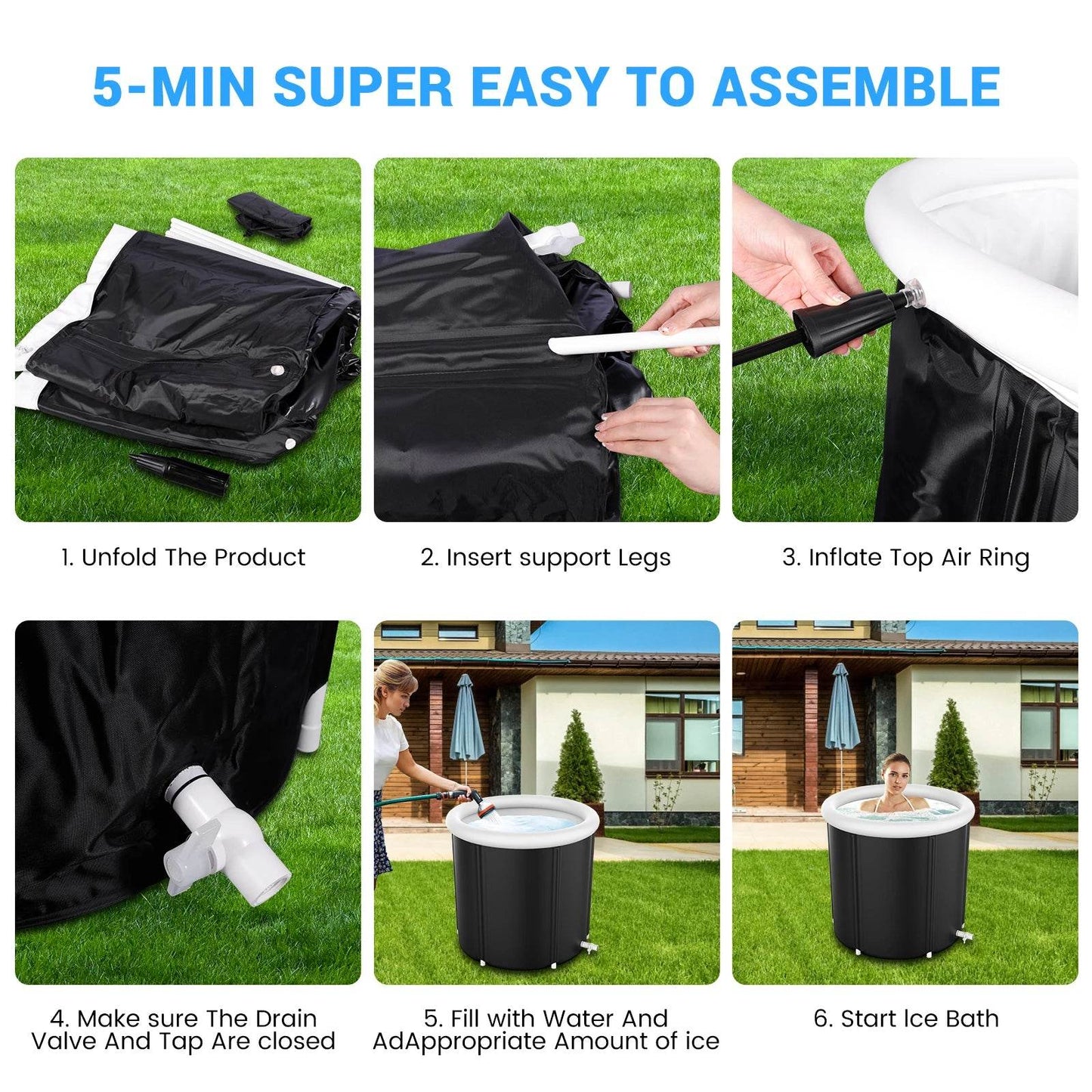 5-MIN SUPER EASY TO ASSEMBLE

1. Unfold The Product

2. Insert support Legs

3. Inflate Top Air Ring

4. Make sure The Drain Valve And Tap Are closed

5. Fill with Water And AdAppropriate Amount of ice

6. Start Ice Bath