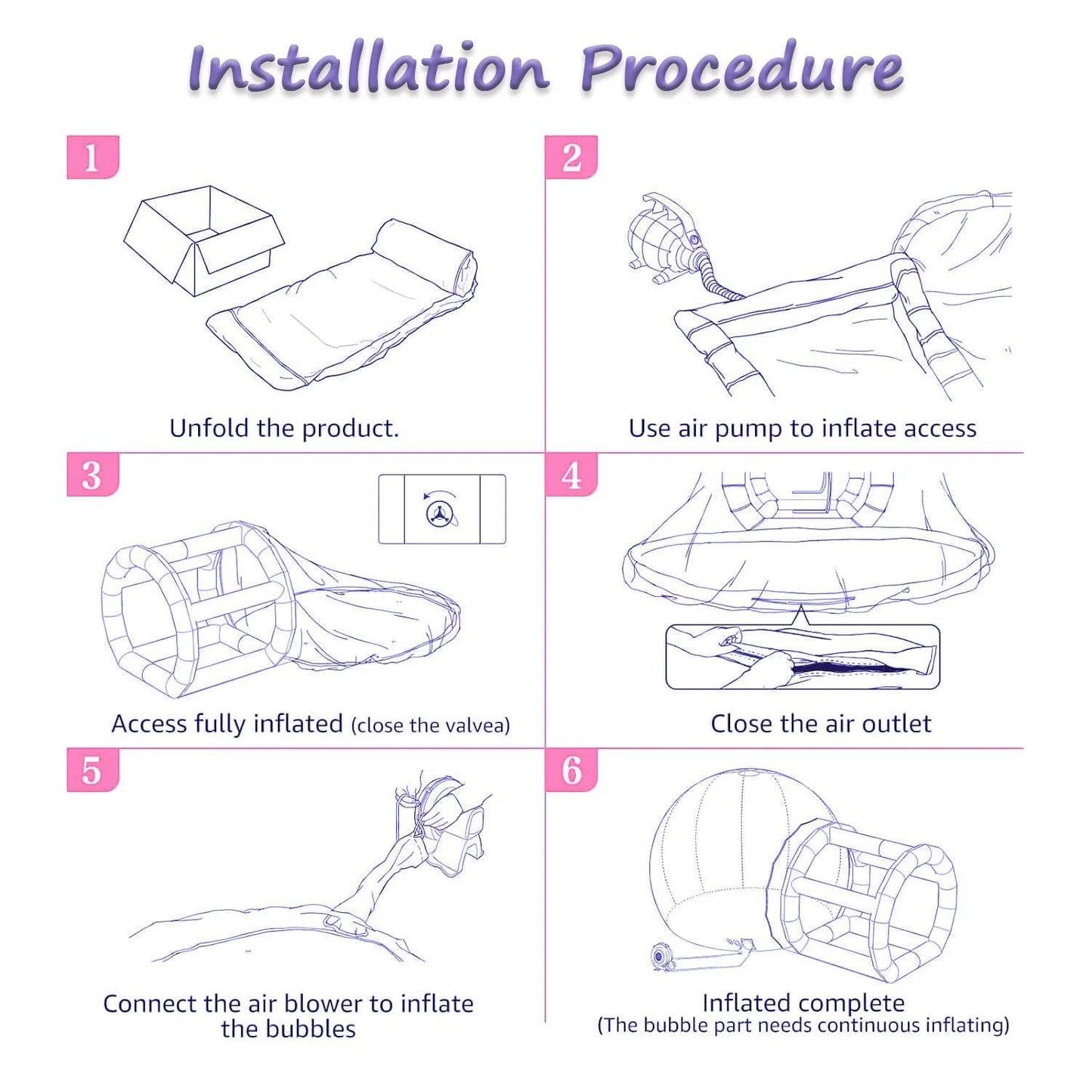 Installation Procedure

1

Unfold the product.

2

Use air pump to inflate access

3

Access fully inflated (close the valvea)

4

Close the air outlet

5

Connect the air blower to inflate the bubbles

6

Inflated complete
(The bubble part needs continuous inflating)