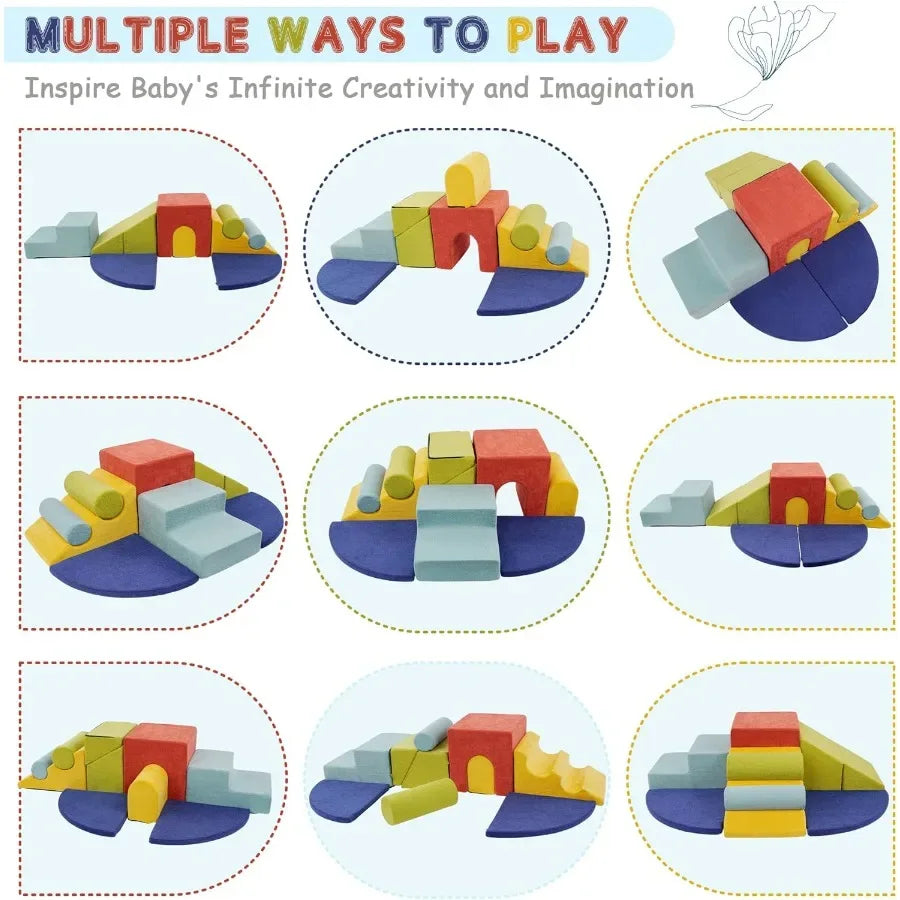 MULTIPLE WAYS TO PLAY

Inspire Baby's Infinite Creativity and Imagination