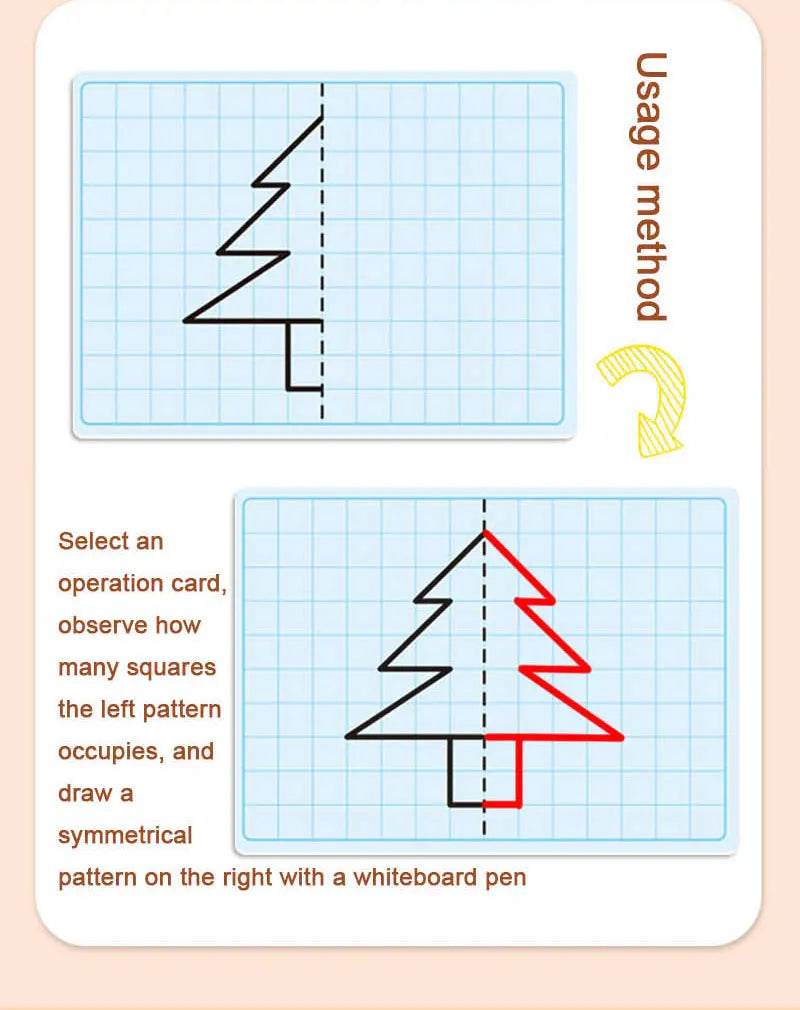 Usage method

Select an operation card, observe how many squares the left pattern occupies, and draw a symmetrical pattern on the right with a whiteboard pen