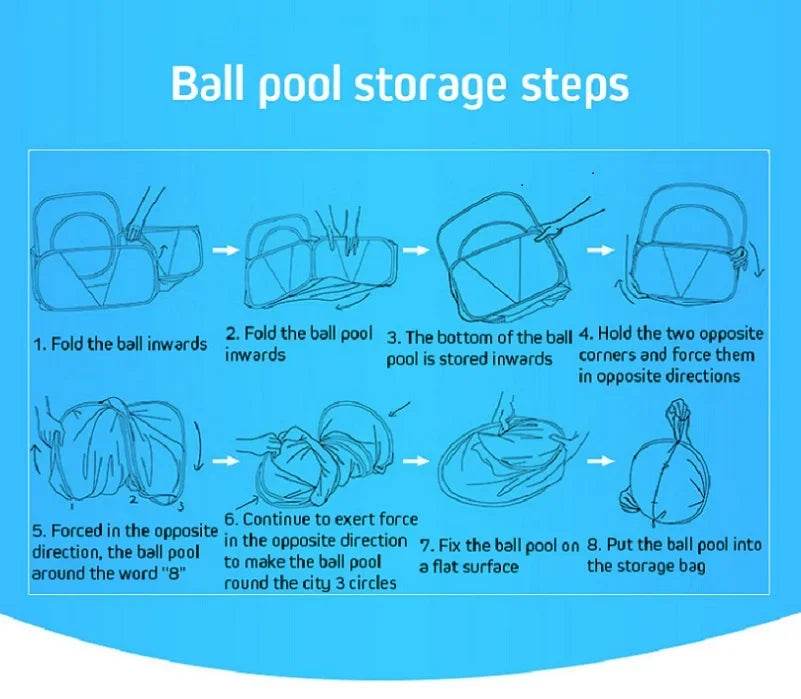 Ball pool storage steps

1. Fold the ball inwards

2. Fold the ball pool inwards

3. The bottom of the ball pool is stored inwards

4. Hold the two opposite corners and force them in opposite directions

1 2 3

5. Forced in the opposite direction, the ball pool around the word "8"

6. Continue to exert force in the opposite direction to make the ball pool round the city 3 circles

7. Fix the ball pool on a flat surface

8. Put the ball pool into the storage bag