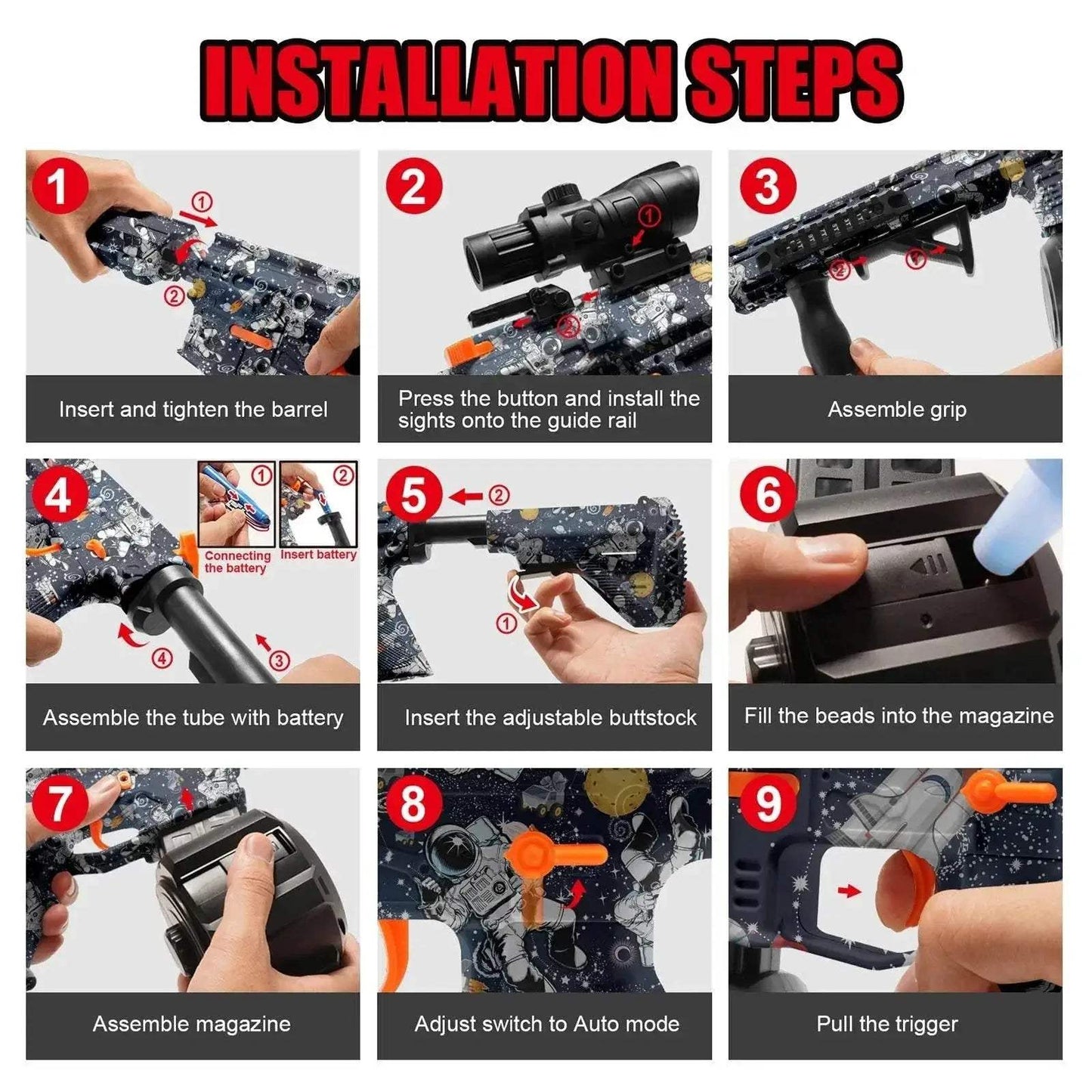 INSTALLATION STEPS

1
①
②
Insert and tighten the barrel

2
①
②
Press the button and install the sights onto the guide rail

3
②
①
Assemble grip

4
①
②
Connecting the battery
Insert battery
④
③
Assemble the tube with battery

5
②
①
Insert the adjustable buttstock

6
Fill the beads into the magazine

7
Assemble magazine

8
Adjust switch to Auto mode

9
Pull the trigger