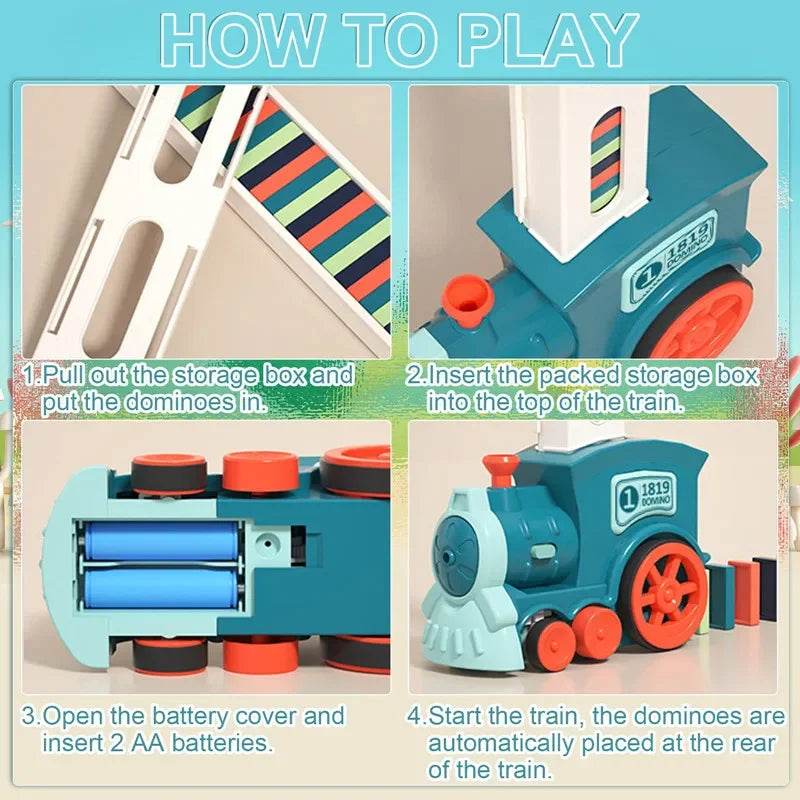 HOW TO PLAY

1 1819 DOMINO

1.Pull out the storage box and put the dominoes in.

2.Insert the packed storage box into the top of the train.

1 1819 DOMINO

3.Open the battery cover and insert 2 AA batteries.

4.Start the train, the dominoes are automatically placed at the rear of the train.