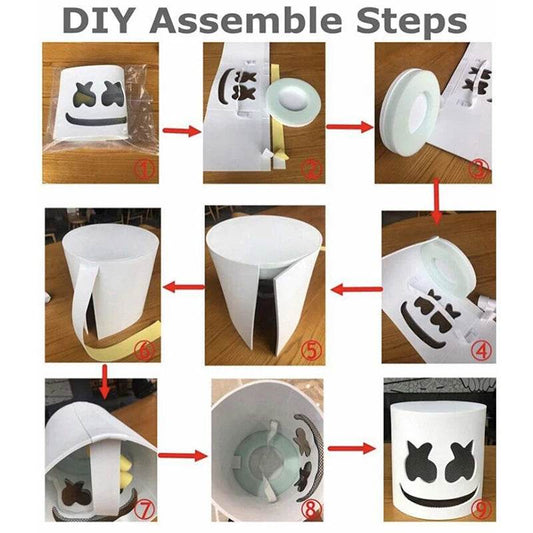 DIY Assemble Steps

①

②

③

④

⑤

⑥

⑦

⑧

⑨