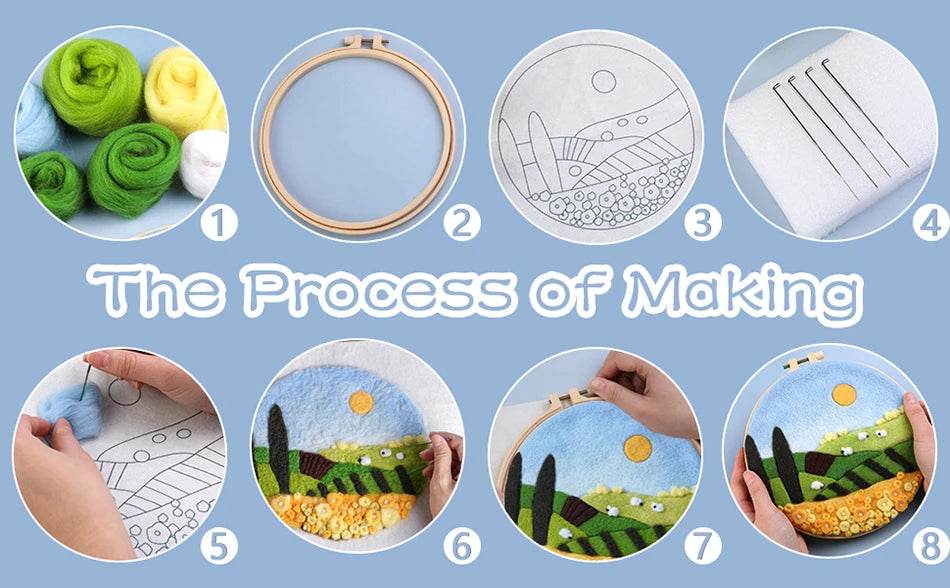 1
2
3
4
The Process of Making
5
6
7
8