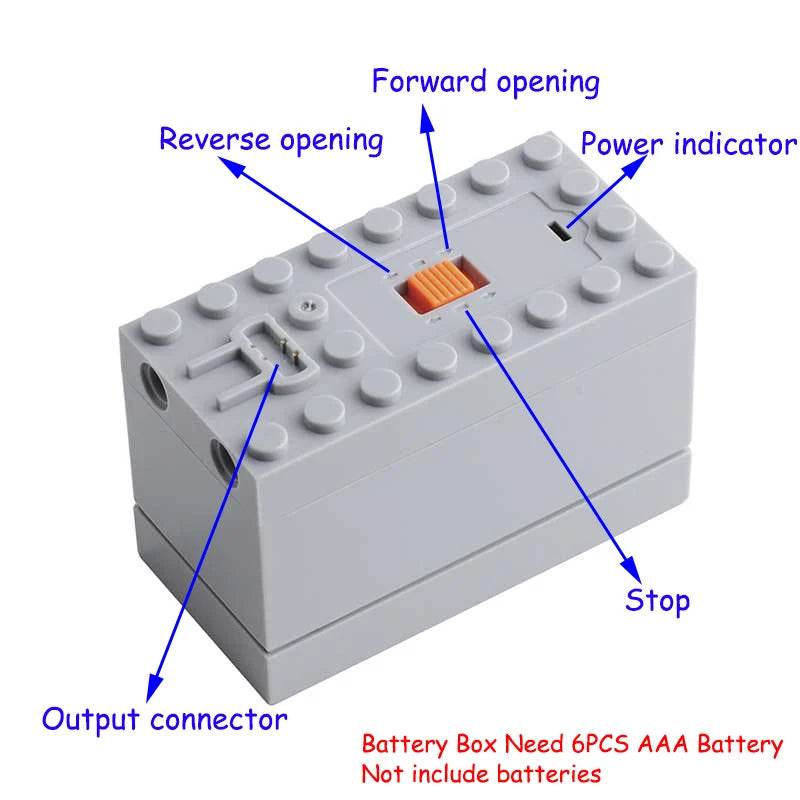 Forward opening

Reverse opening

Power indicator

Stop

Output connector

Battery Box Need 6PCS AAA Battery
Not include batteries