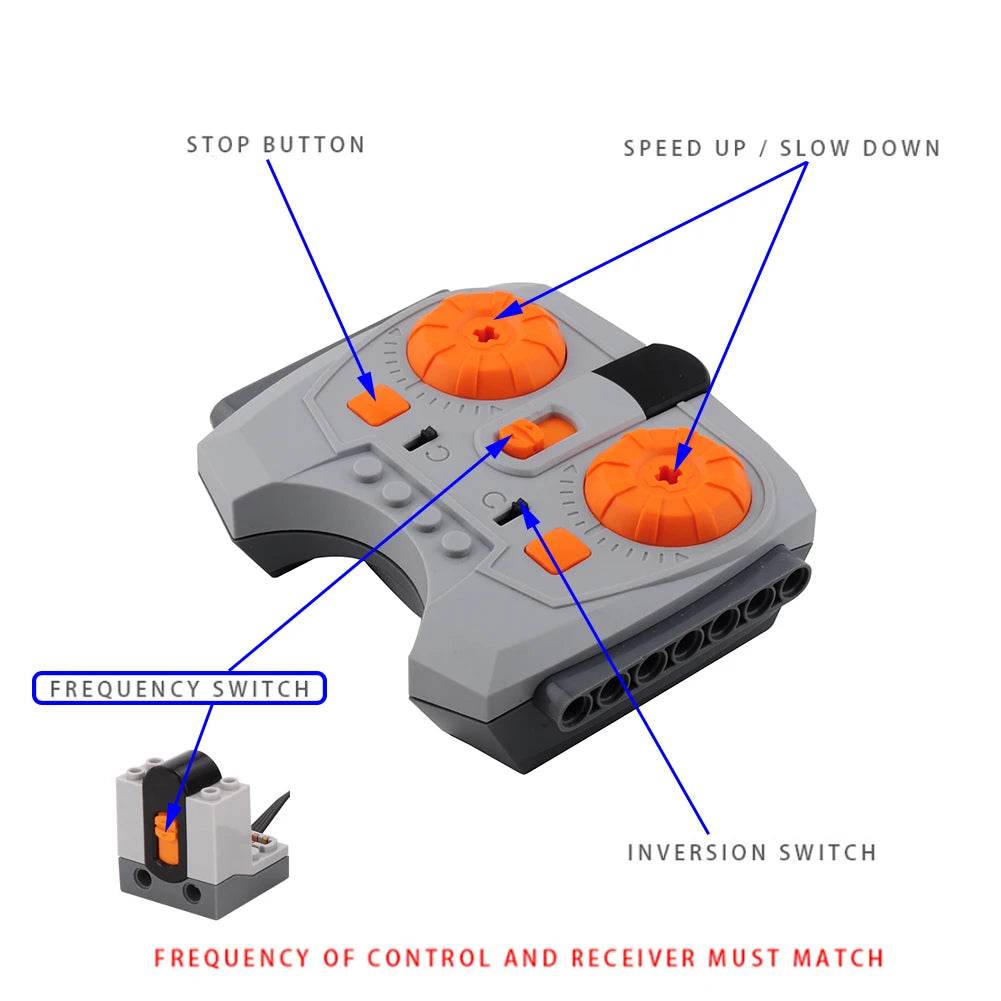 STOP BUTTON

SPEED UP / SLOW DOWN

FREQUENCY SWITCH

INVERSION SWITCH

FREQUENCY OF CONTROL AND RECEIVER MUST MATCH