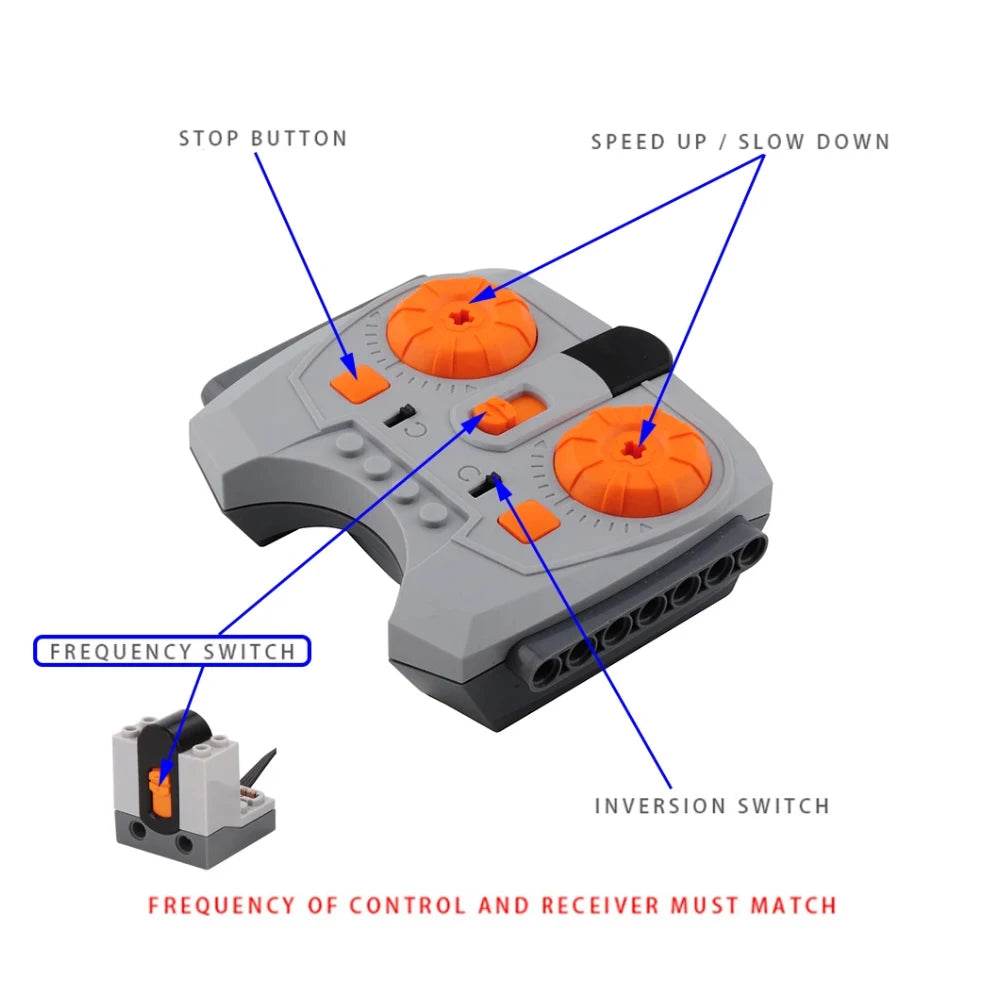 STOP BUTTON

SPEED UP / SLOW DOWN

FREQUENCY SWITCH

INVERSION SWITCH

FREQUENCY OF CONTROL AND RECEIVER MUST MATCH