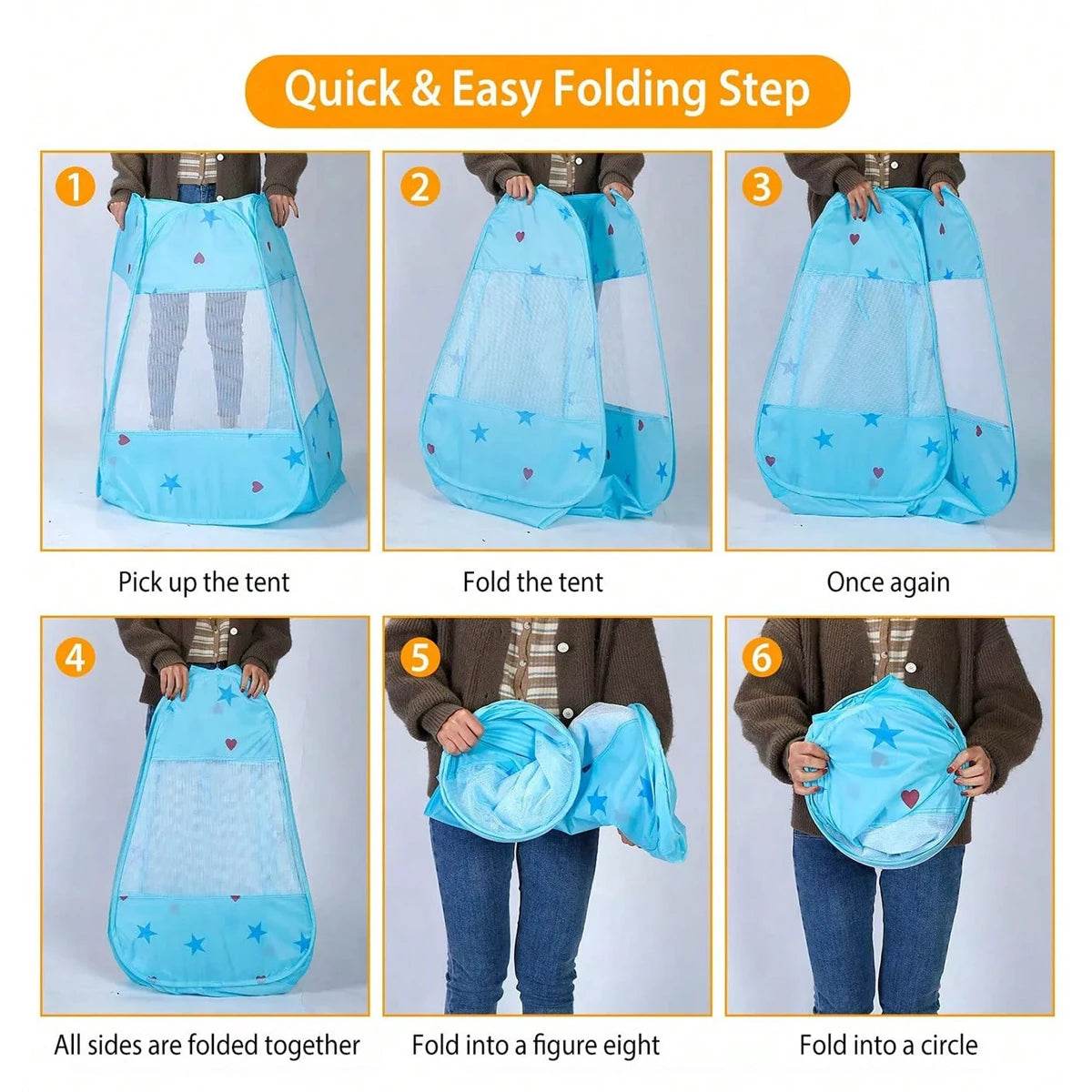 Quick & Easy Folding Step

1

Pick up the tent

2

Fold the tent

3

Once again

4

All sides are folded together

5

Fold into a figure eight

6

Fold into a circle