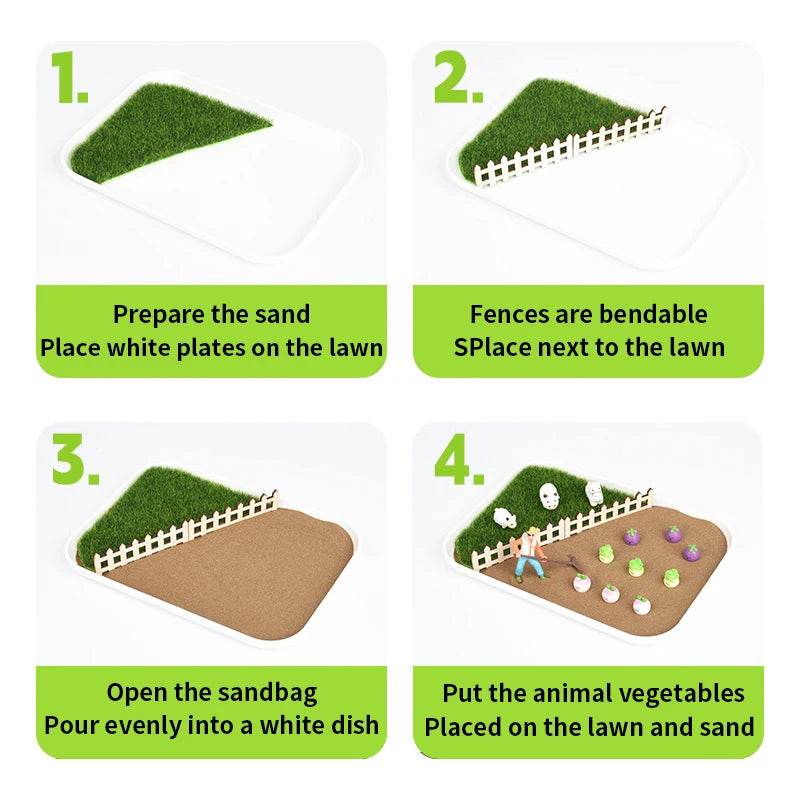 1.

Prepare the sand
Place white plates on the lawn

2.

Fences are bendable
SPlace next to the lawn

3.

Open the sandbag
Pour evenly into a white dish

4.

Put the animal vegetables
Placed on the lawn and sand