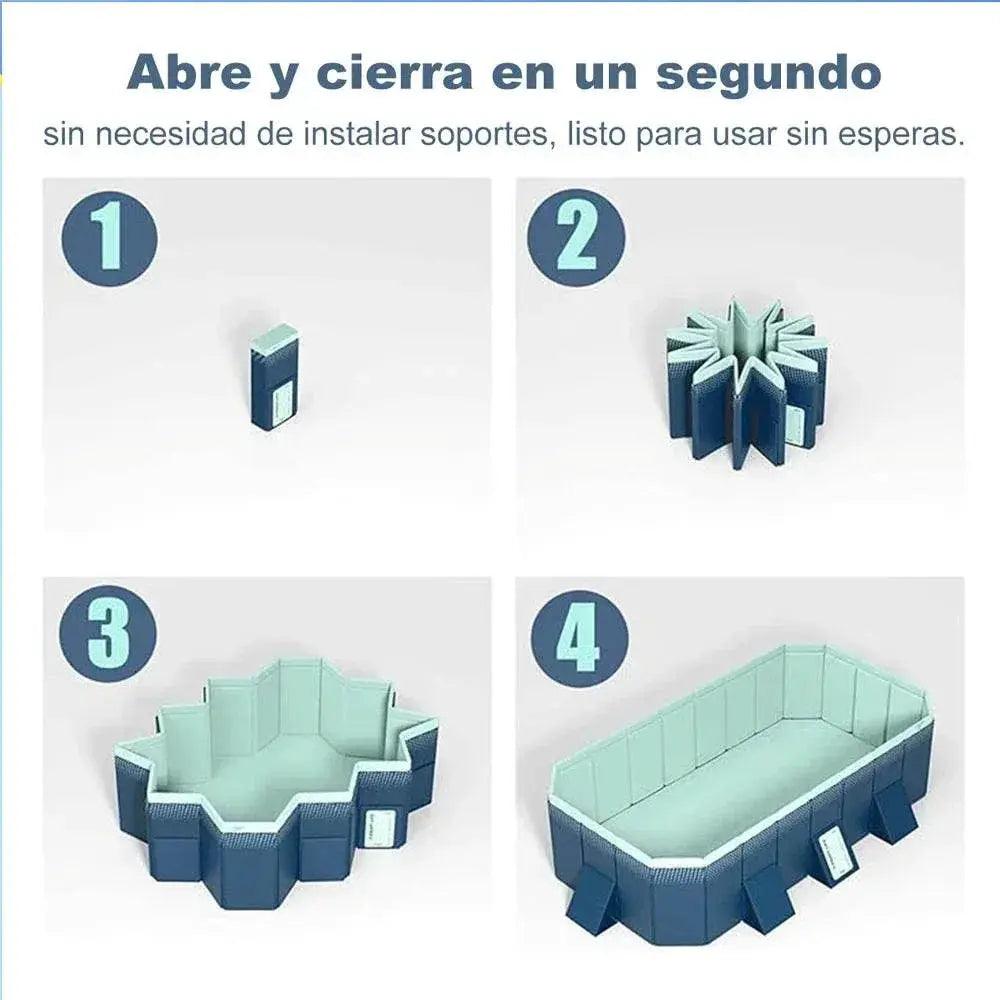 Abre y cierra en un segundo
sin necesidad de instalar soportes, listo para usar sin esperas.

1

2

3

4