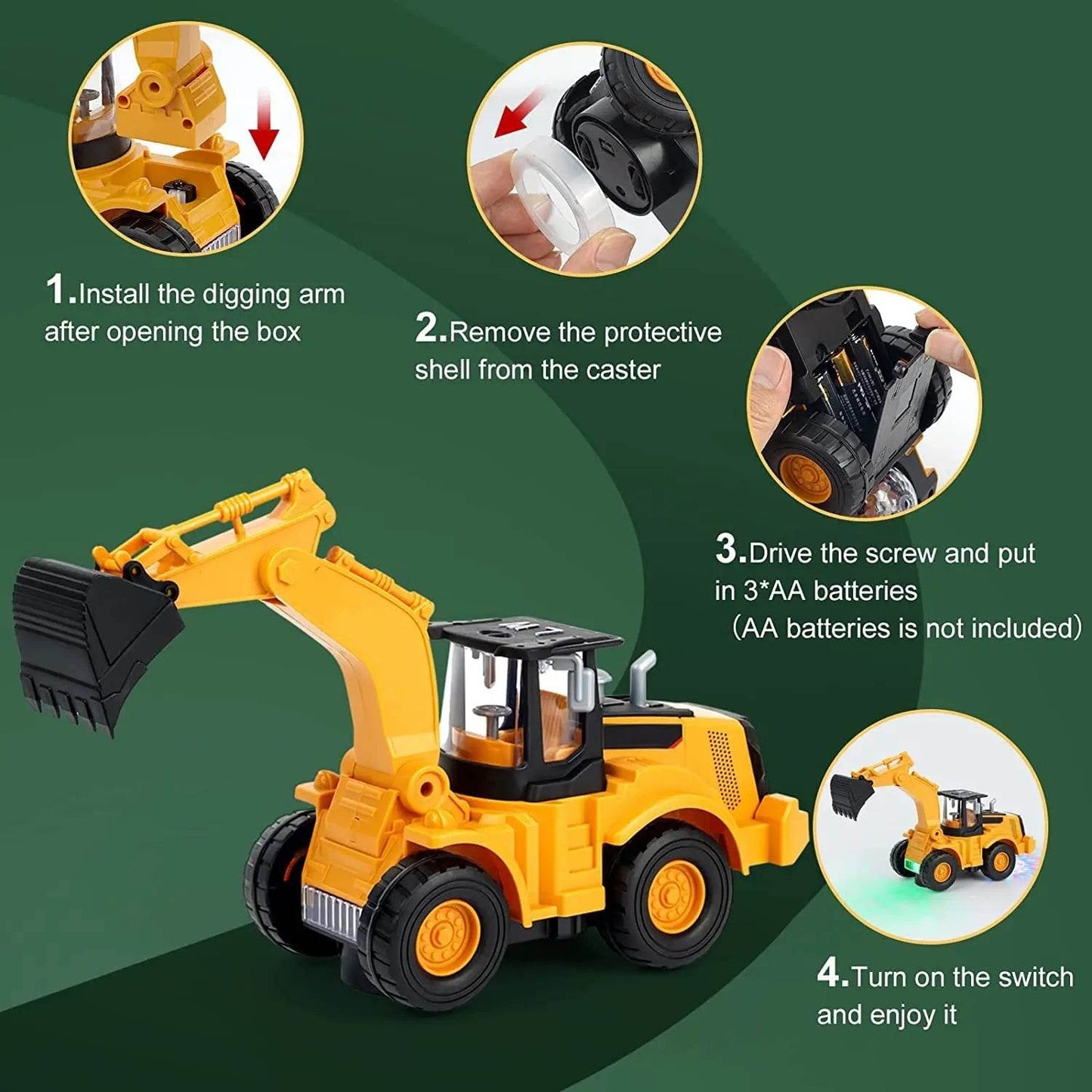 1.Install the digging arm after opening the box

2.Remove the protective shell from the caster

3.Drive the screw and put in 3*AA batteries
(AA batteries is not included)

4.Turn on the switch and enjoy it