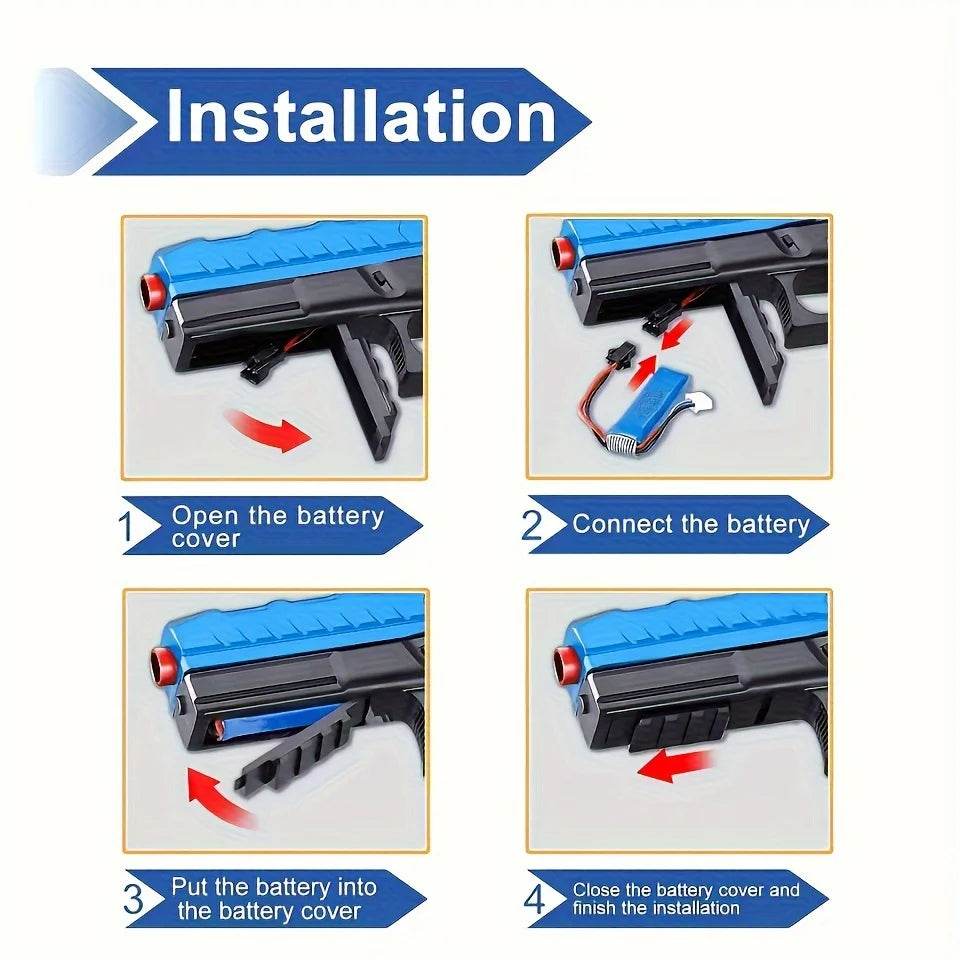 Installation

1 Open the battery cover

2 Connect the battery

3 Put the battery into the battery cover

4 Close the battery cover and finish the installation