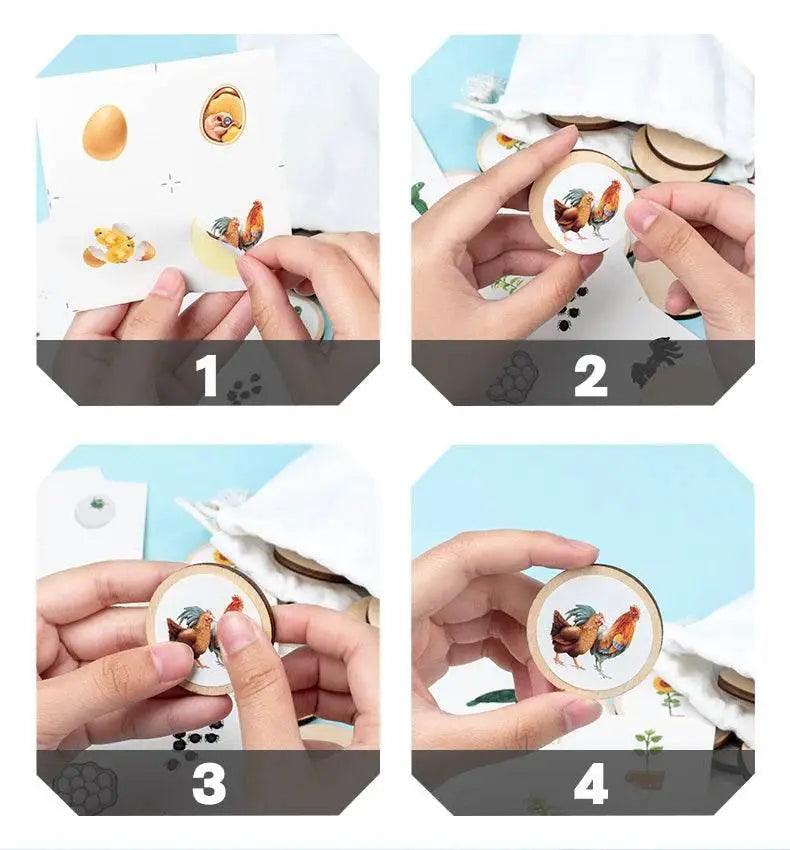 1

2

3

4