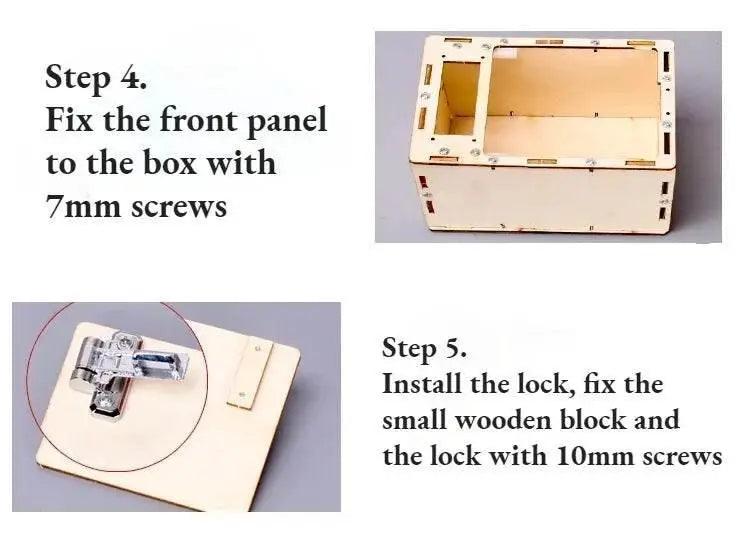 Step 4.
Fix the front panel to the box with 7mm screws

Step 5.
Install the lock, fix the small wooden block and the lock with 10mm screws