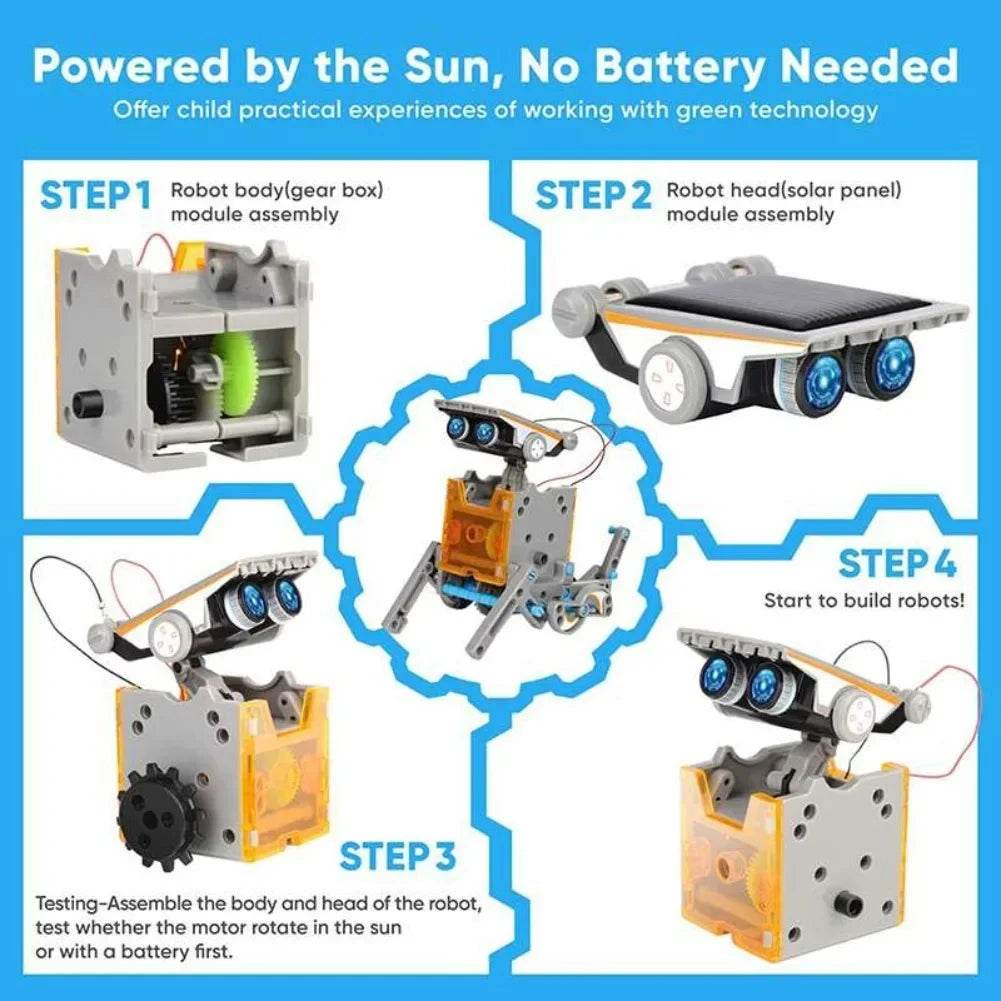 Powered by the Sun, No Battery Needed
Offer child practical experiences of working with green technology

STEP 1 Robot body(gear box) module assembly

STEP 2 Robot head(solar panel) module assembly

STEP 4
Start to build robots!

STEP 3
Testing-Assemble the body and head of the robot, test whether the motor rotate in the sun or with a battery first.