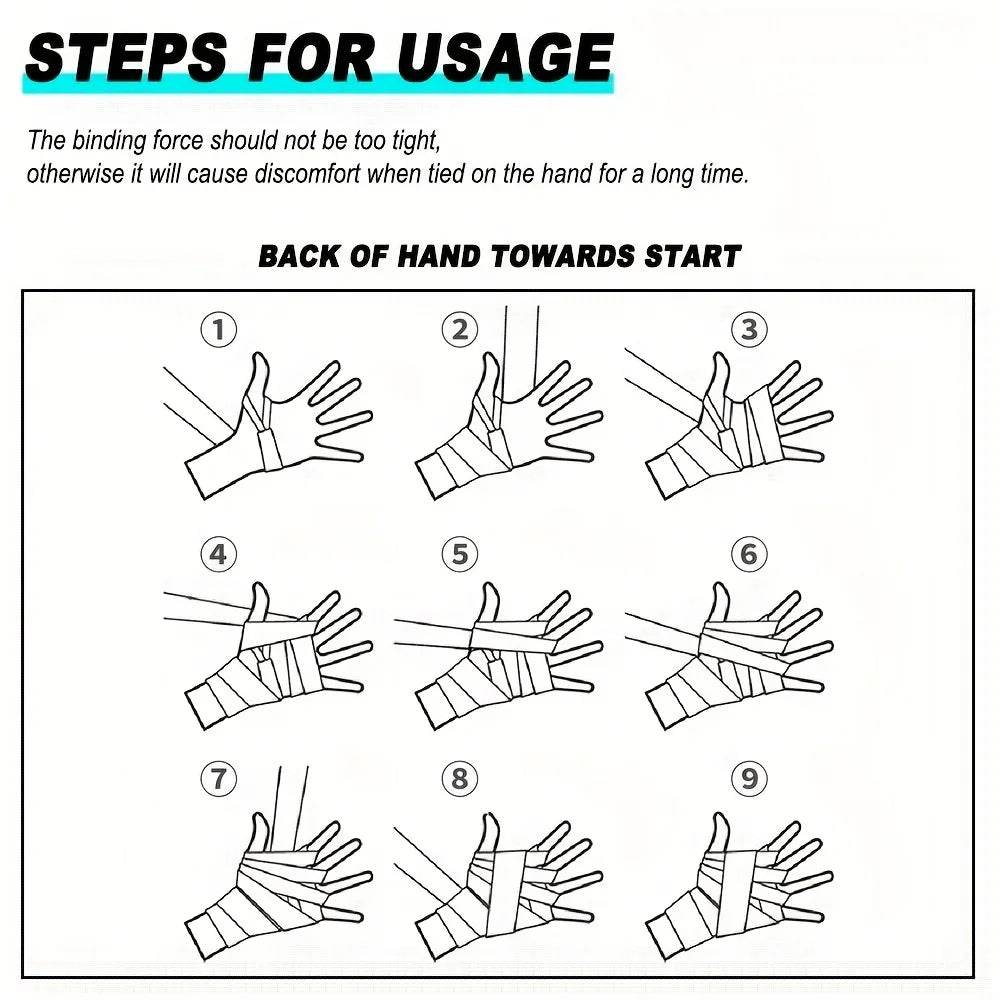 STEPS FOR USAGE

The binding force should not be too tight, otherwise it will cause discomfort when tied on the hand for a long time.

BACK OF HAND TOWARDS START

①

②

③

④

⑤

⑥

⑦

⑧

⑨