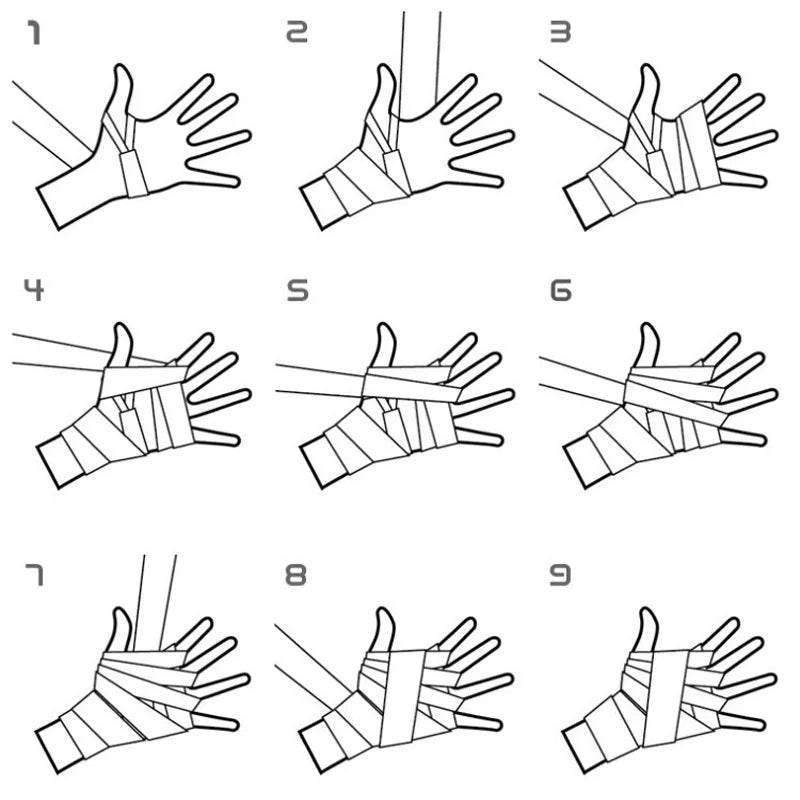 1

2

3

4

5

6

7

8

9