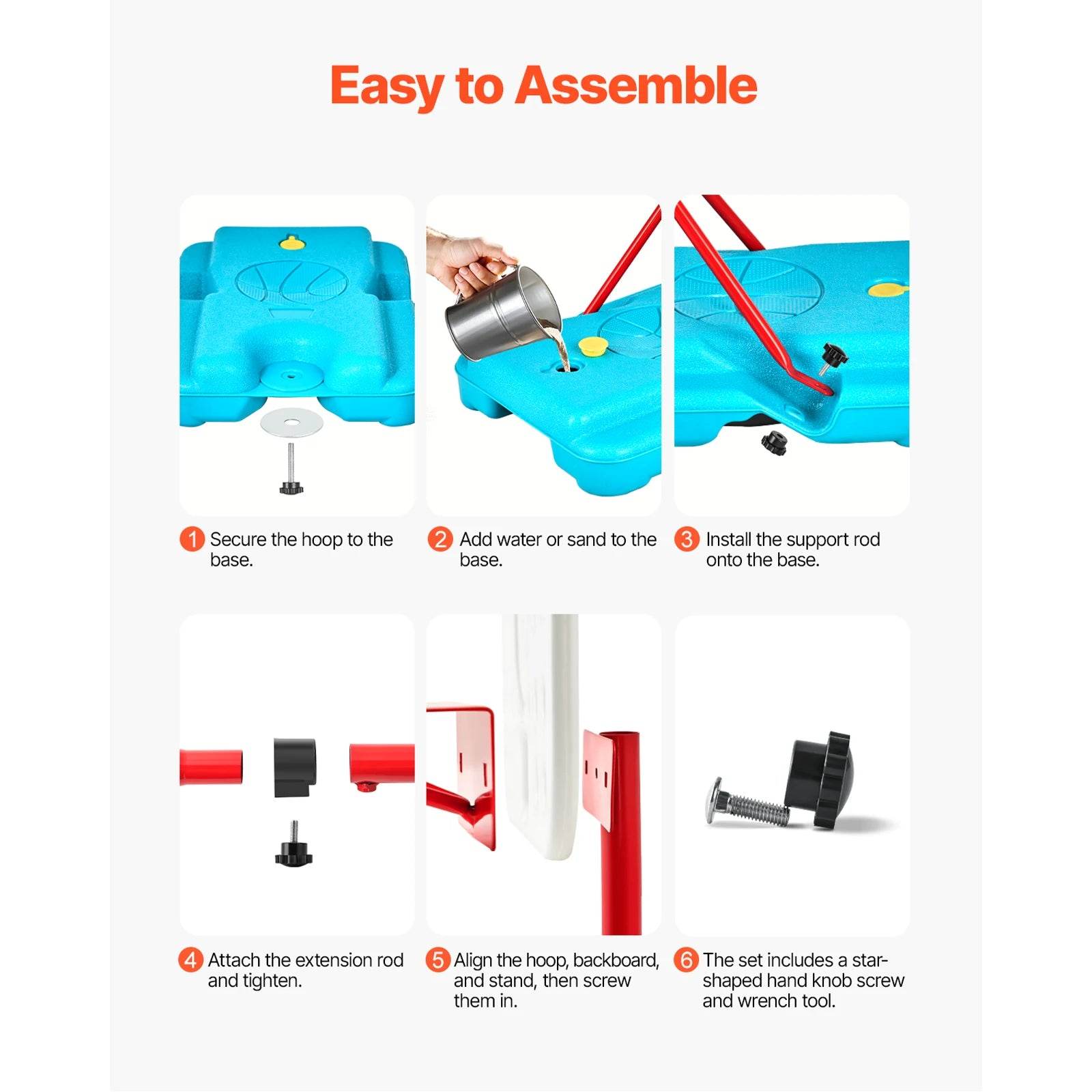 Easy to Assemble

1 Secure the hoop to the base.

2 Add water or sand to the base.

3 Install the support rod onto the base.

4 Attach the extension rod and tighten.

5 Align the hoop, backboard, and stand, then screw them in.

6 The set includes a star-shaped hand knob screw and wrench tool.