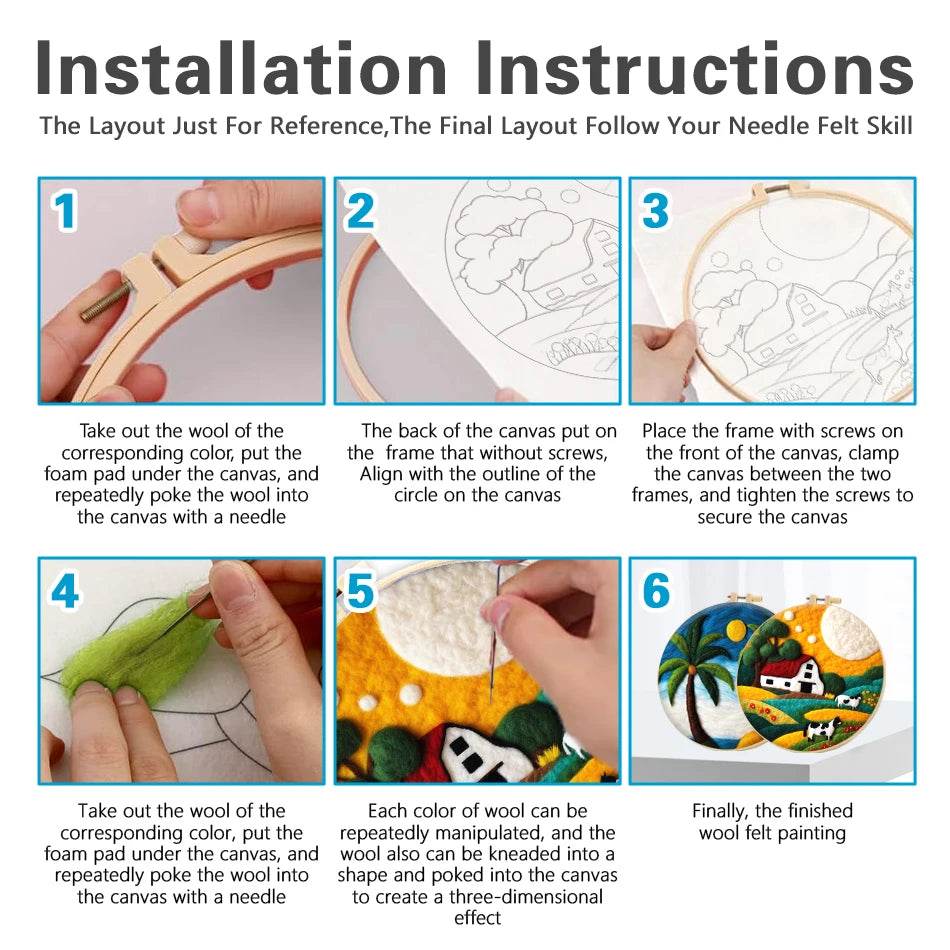 Installation Instructions

The Layout Just For Reference,The Final Layout Follow Your Needle Felt Skill

1

Take out the wool of the corresponding color, put the foam pad under the canvas, and repeatedly poke the wool into the canvas with a needle

2

The back of the canvas put on the frame that without screws, Align with the outline of the circle on the canvas

3

Place the frame with screws on the front of the canvas, clamp the canvas between the two frames, and tighten the screws to secure the canvas

4

Take out the wool of the corresponding color, put the foam pad under the canvas, and repeatedly poke the wool into the canvas with a needle

5

Each color of wool can be repeatedly manipulated, and the wool also can be kneaded into a shape and poked into the canvas to create a three-dimensional effect

6

Finally, the finished wool felt painting