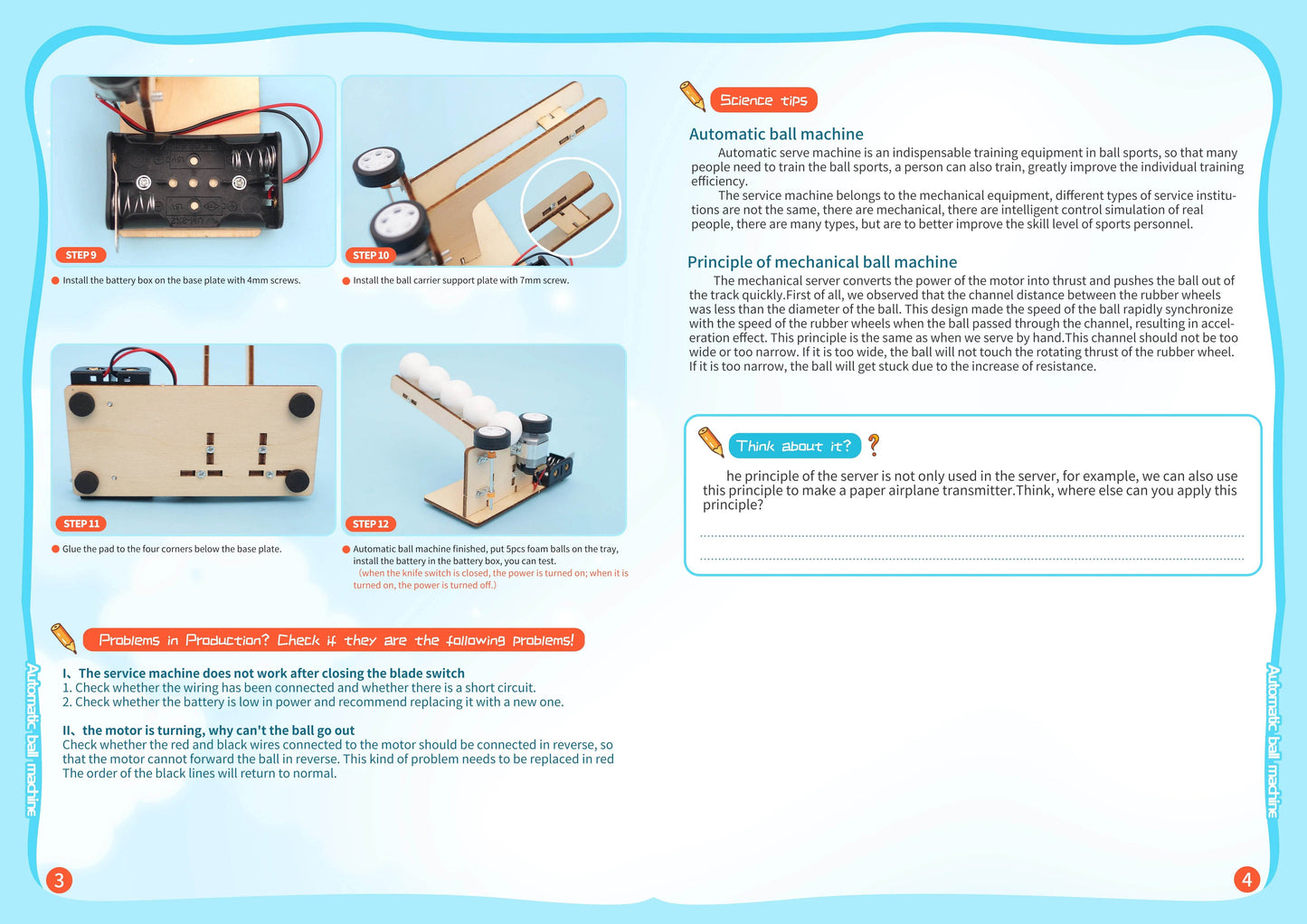 STEP 9

Install the battery box on the base plate with 4mm screws.

STEP 10

Install the ball carrier support plate with 7mm screw.

STEP 11

Glue the pad to the four corners below the base plate.

STEP 12

Automatic ball machine finished, put 5pcs foam balls on the tray, install the battery in the battery box, you can test.
(when the knife switch is closed, the power is turned on; when it is turned on, the power is turned off.)

Problems in Production? Check if they are the following problems!

I、The service machine does not work after closing the blade switch
1. Check whether the wiring has been connected and whether there is a short circuit.
2. Check whether the battery is low in power and recommend replacing it with a new one.

II、the motor is turning, why can't the ball go out
Check whether the red and black wires connected to the motor should be connected in reverse, so that the motor cannot forward the ball in reverse. This kind of problem needs to be replaced in red The order of the black lines will return to normal.

Automatic ball machine

3

Science tips

Automatic ball machine
Automatic serve machine is an indispensable training equipment in ball sports, so that many people need to train the ball sports, a person can also train, greatly improve the individual training efficiency.
The service machine belongs to the mechanical equipment, different types of service institutions are not the same, there are mechanical, there are intelligent control simulation of real people, there are many types, but are to better improve the skill level of sports personnel.

Principle of mechanical ball machine
The mechanical server converts the power of the motor into thrust and pushes the ball out of the track quickly.First of all, we observed that the channel distance between the rubber wheels was less than the diameter of the ball. This design made the speed of the ball rapidly synchronize with the speed of the rubber wheels when the ball passed through the channel, resulting in acceleration effect. This principle is the same as when we serve by hand.This channel should not be too wide or too narrow. If it is too wide, the ball will not touch the rotating thrust of the rubber wheel. If it is too narrow, the ball will get stuck due to the increase of resistance.

Think about it? ?

he principle of the server is not only used in the server, for example, we can also use this principle to make a paper airplane transmitter.Think, where else can you apply this principle?

Automatic ball machine

4