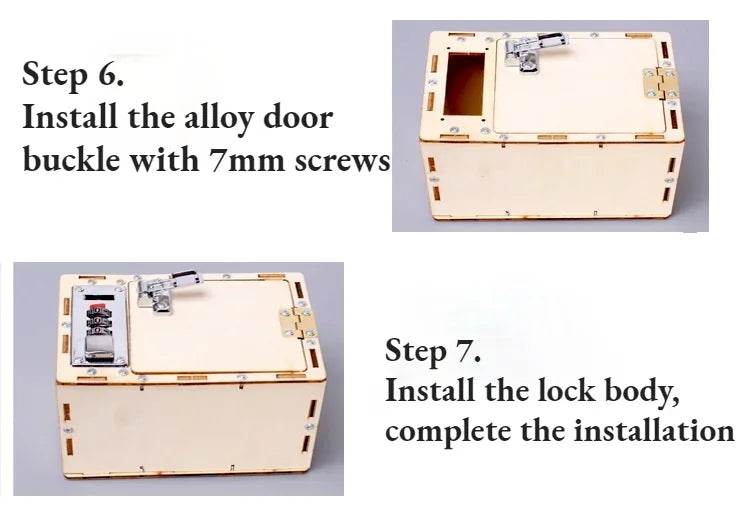 Step 6.
Install the alloy door buckle with 7mm screws

Step 7.
Install the lock body, complete the installation