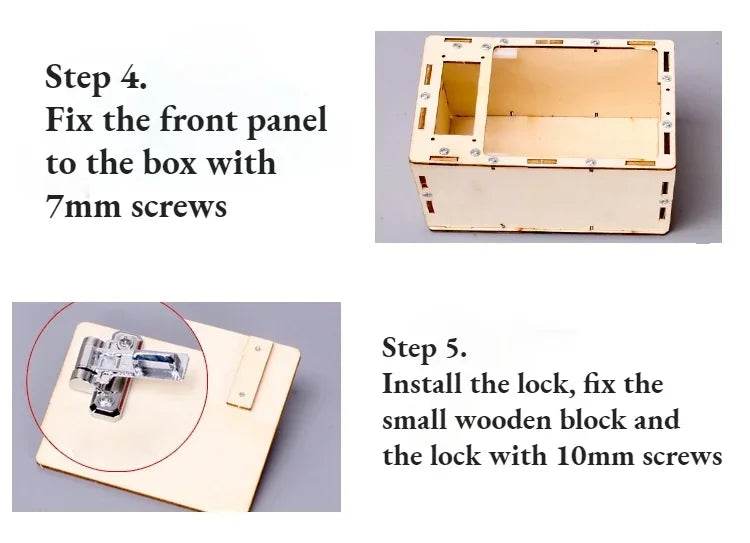 Step 4.
Fix the front panel to the box with 7mm screws

Step 5.
Install the lock, fix the small wooden block and the lock with 10mm screws